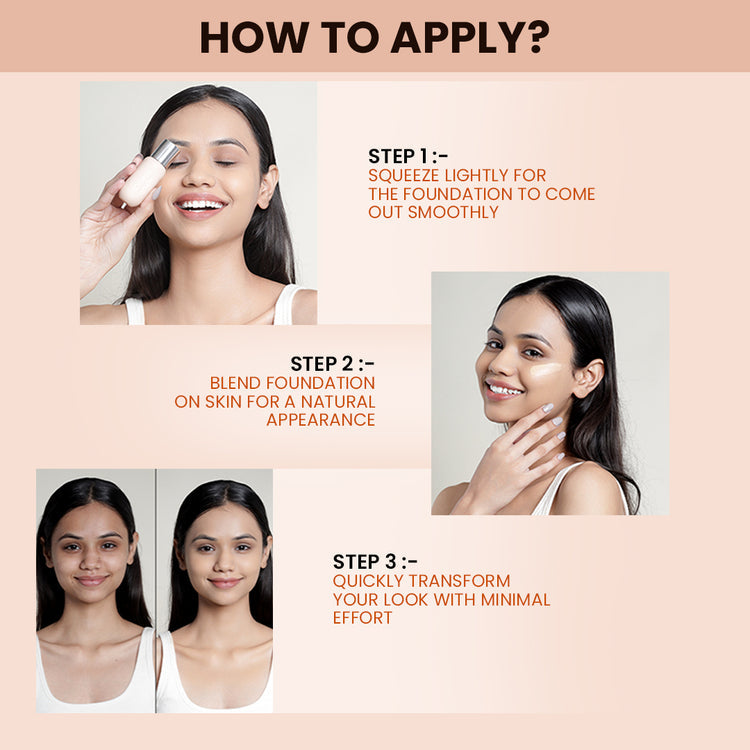 HOW TO APPLY?

STEP 1 :-
SQUEEZE LIGHTLY FOR THE FOUNDATION TO COME OUT SMOOTHLY

STEP 2 :-
BLEND FOUNDATION ON SKIN FOR A NATURAL APPEARANCE

STEP 3 :-
QUICKLY TRANSFORM YOUR LOOK WITH MINIMAL EFFORT