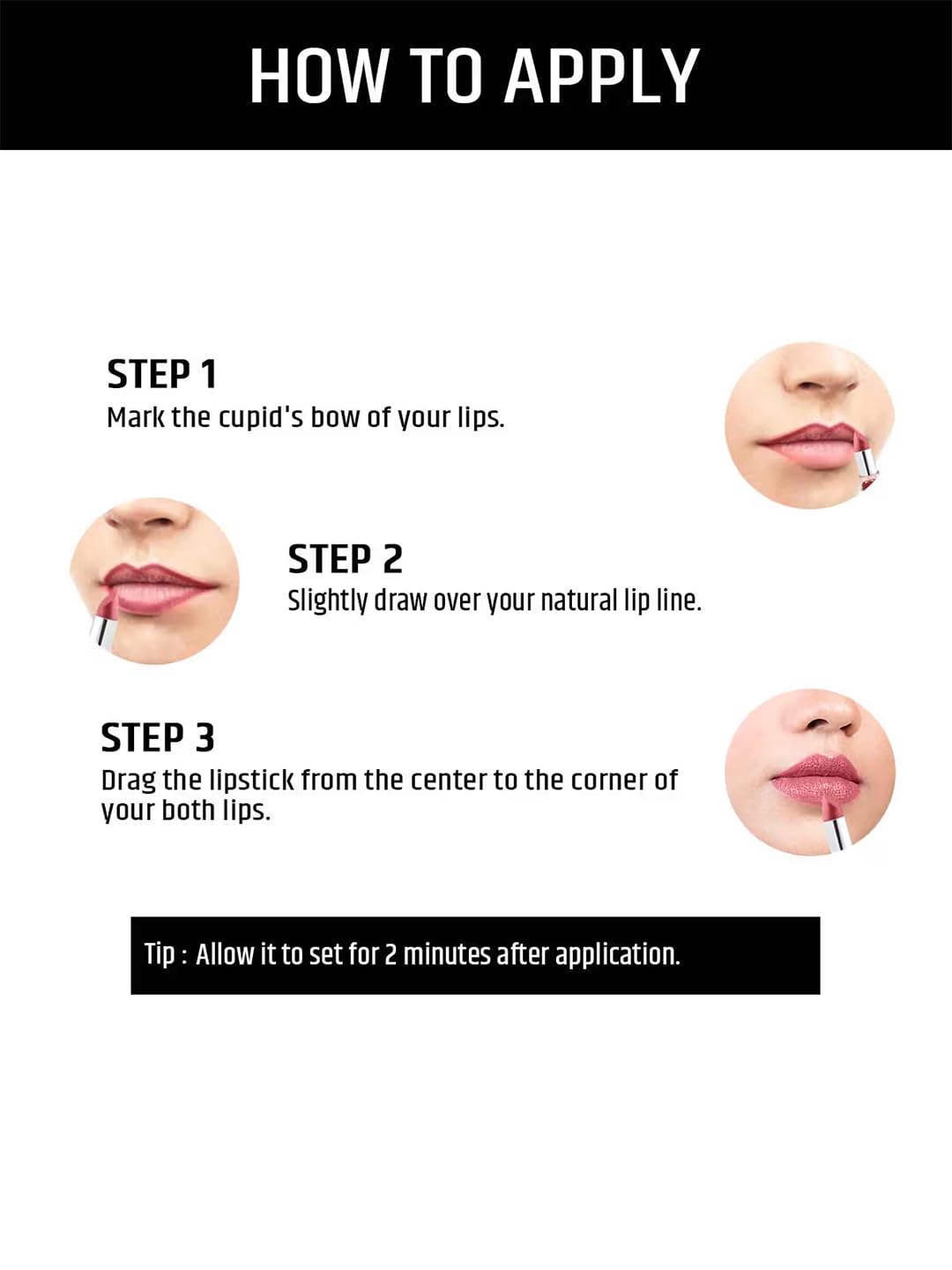 HOW TO APPLY

STEP 1
Mark the cupid's bow of your lips.

STEP 2
Slightly draw over your natural lip line.

STEP 3
Drag the lipstick from the center to the corner of your both lips.

Tip : Allow it to set for 2 minutes after application.