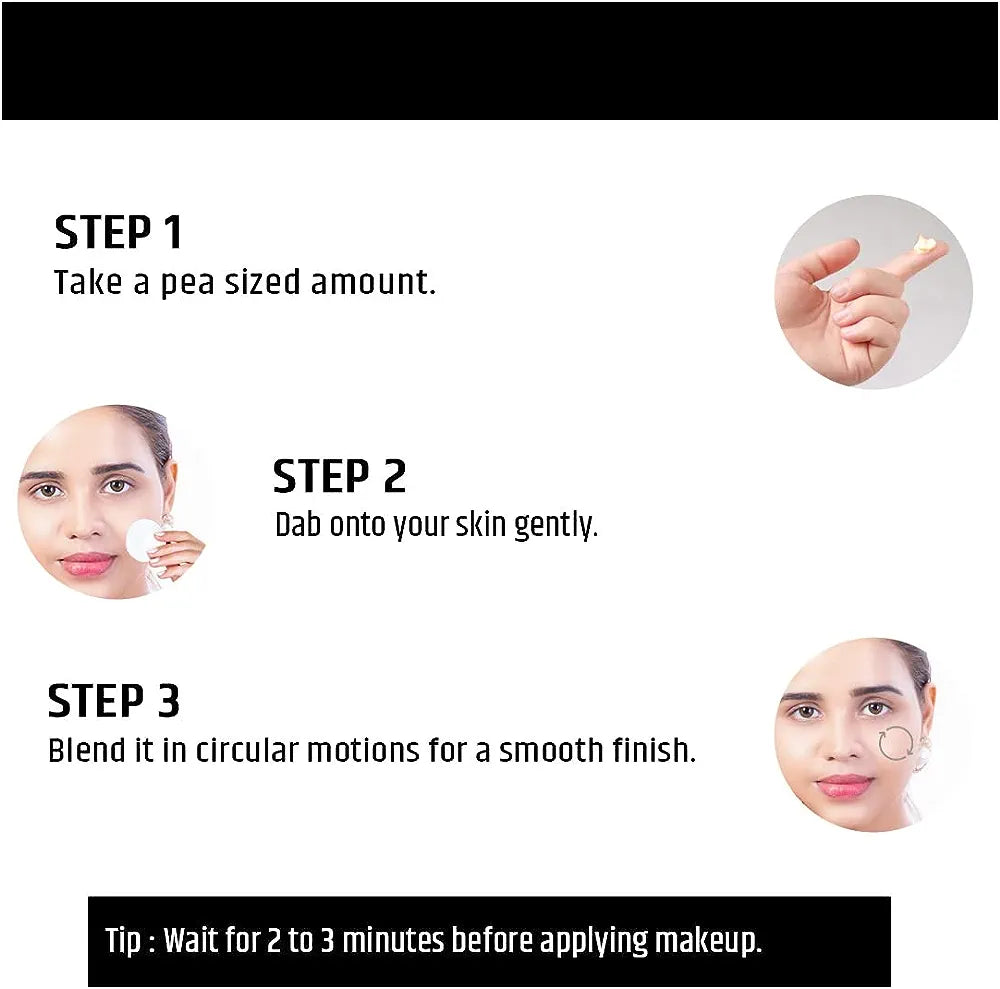 STEP 1
Take a pea sized amount.

STEP 2
Dab onto your skin gently.

STEP 3
Blend it in circular motions for a smooth finish.

Tip : Wait for 2 to 3 minutes before applying makeup.