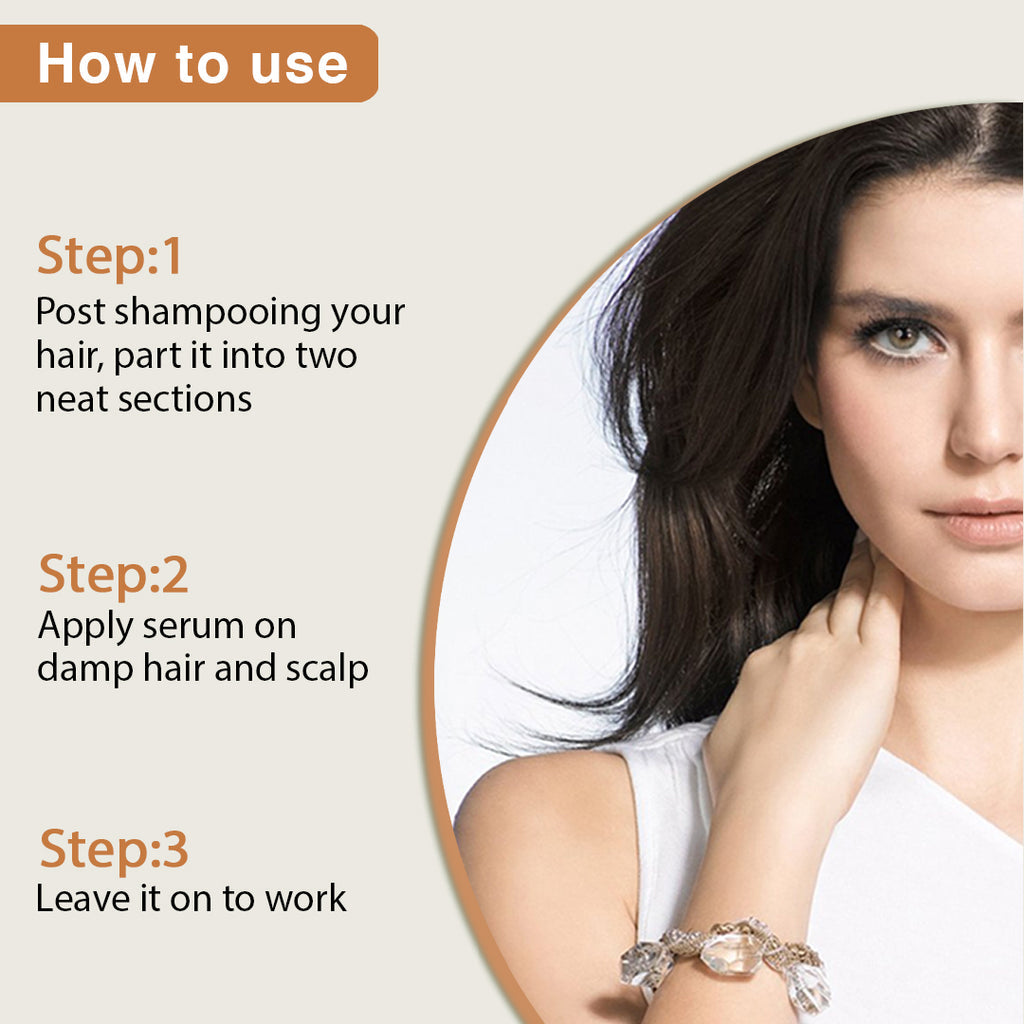 How to use

Step:1
Post shampooing your hair, part it into two neat sections

Step:2
Apply serum on damp hair and scalp

Step:3
Leave it on to work