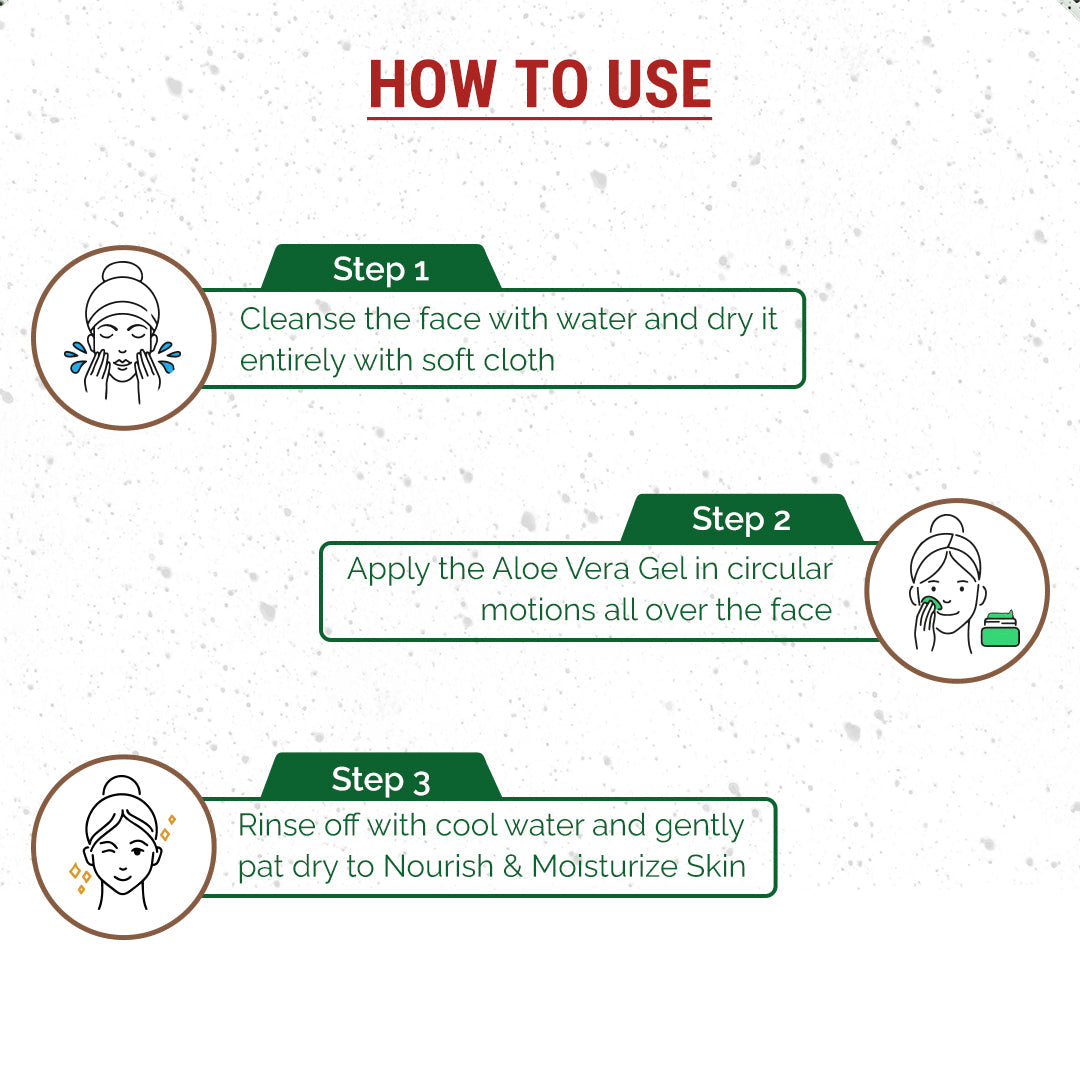 HOW TO USE

Step 1
Cleanse the face with water and dry it entirely with soft cloth

Step 2
Apply the Aloe Vera Gel in circular motions all over the face

Step 3
Rinse off with cool water and gently pat dry to Nourish & Moisturize Skin