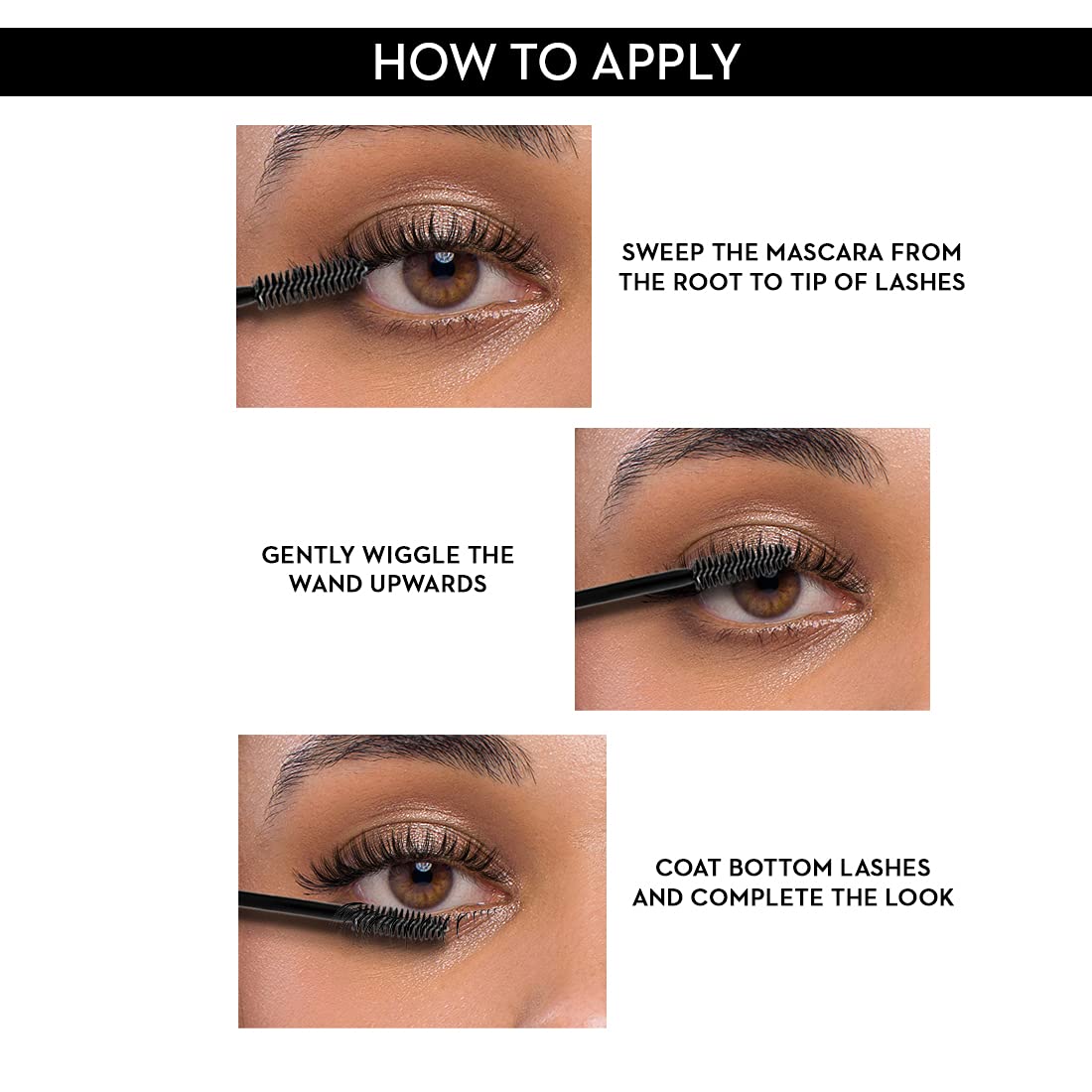 HOW TO APPLY

SWEEP THE MASCARA FROM THE ROOT TO TIP OF LASHES

GENTLY WIGGLE THE WAND UPWARDS

COAT BOTTOM LASHES AND COMPLETE THE LOOK