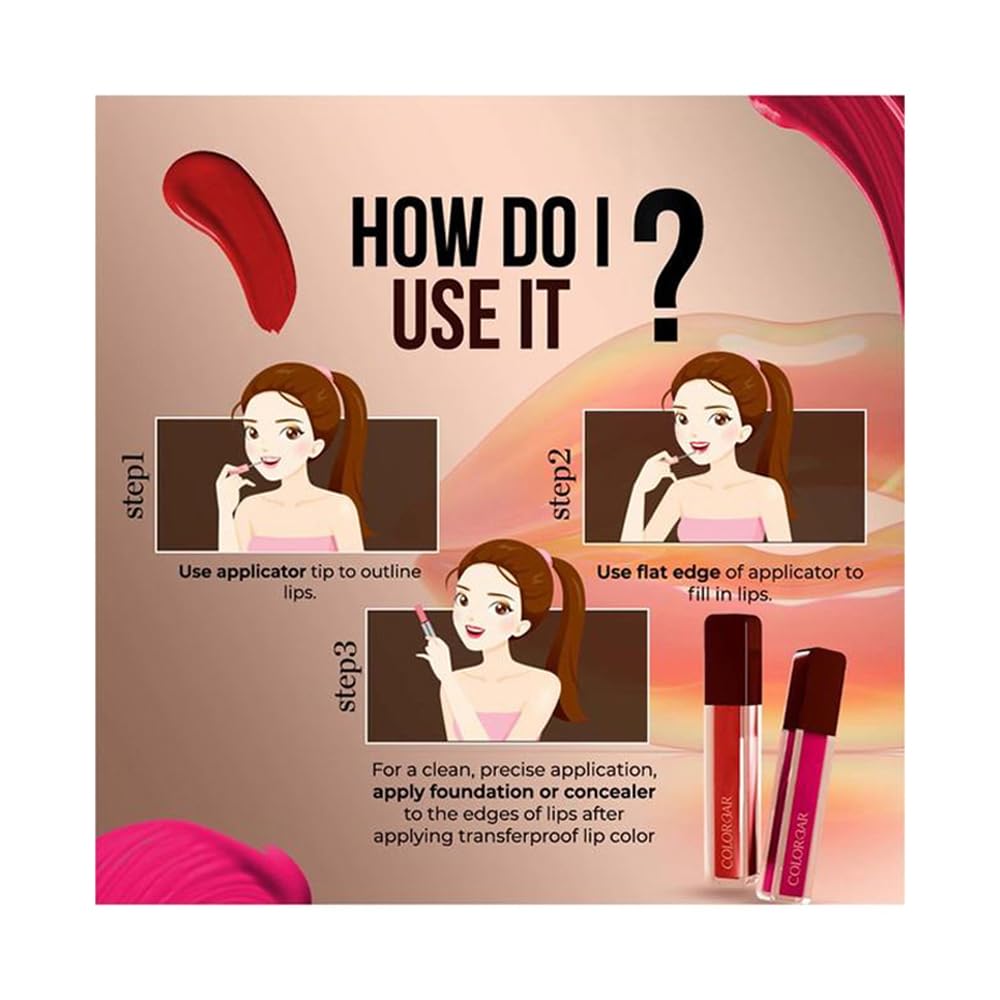 HOW DO I USE IT ?

step1

Use applicator tip to outline lips.

step2

Use flat edge of applicator to fill in lips.

step3

For a clean, precise application, apply foundation or concealer to the edges of lips after applying transferproof lip color

COLORBAR

COLORBAR