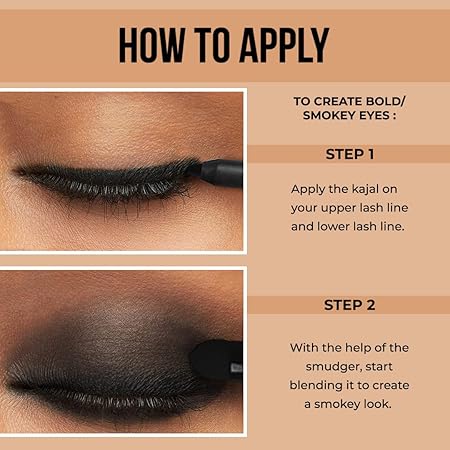 HOW TO APPLY

TO CREATE BOLD/ SMOKEY EYES :

STEP 1

Apply the kajal on your upper lash line and lower lash line.

STEP 2

With the help of the smudger, start blending it to create a smokey look.