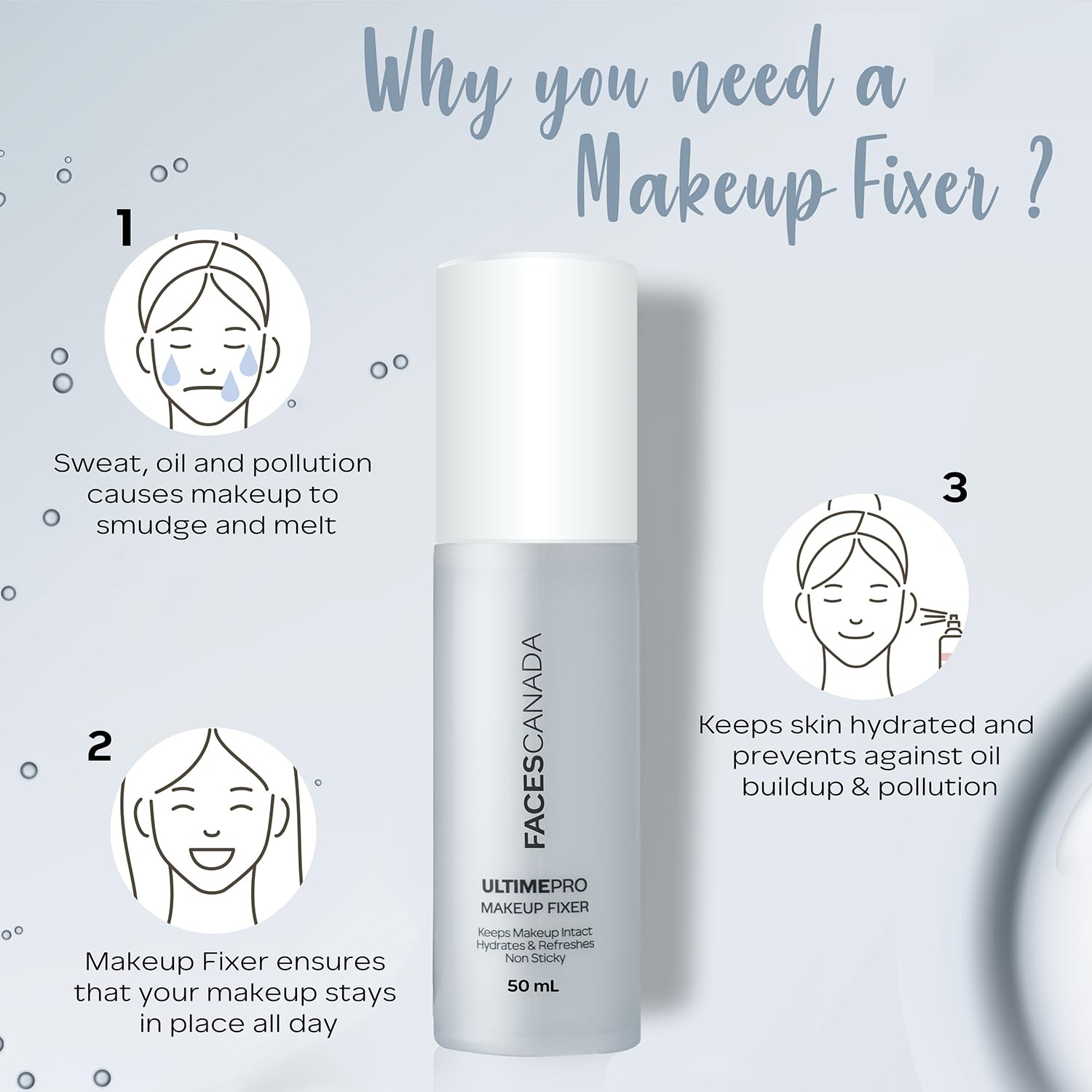 Why you need a Makeup Fixer ?

1

Sweat, oil and pollution causes makeup to smudge and melt

2

Makeup Fixer ensures that your makeup stays in place all day

FACESCANADA

ULTIMEPRO
MAKEUP FIXER

Keeps Makeup Intact
Hydrates & Refreshes
Non Sticky

50 mL

3

Keeps skin hydrated and prevents against oil buildup & pollution