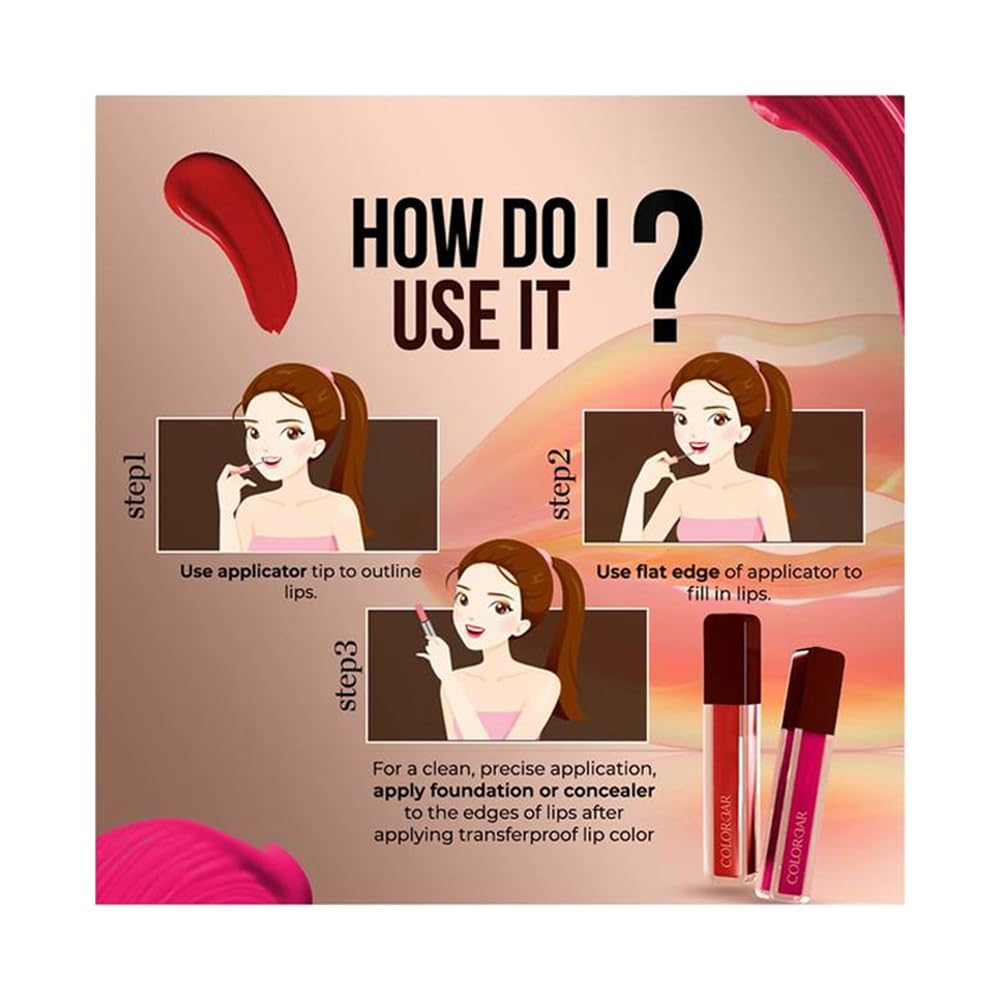 HOW DO I USE IT ?

step1

Use applicator tip to outline lips.

step2

Use flat edge of applicator to fill in lips.

step3

For a clean, precise application, apply foundation or concealer to the edges of lips after applying transferproof lip color

COLORBAR

COLORBAR