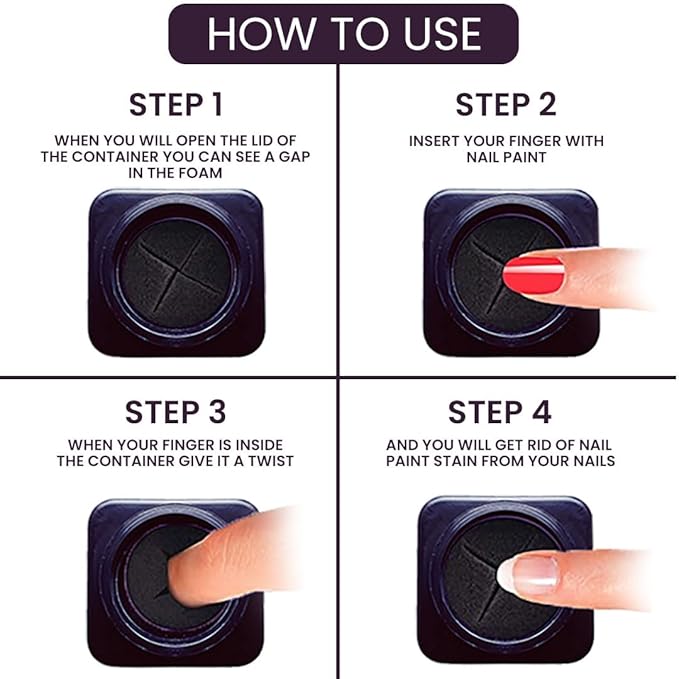 HOW TO USE

STEP 1

WHEN YOU WILL OPEN THE LID OF THE CONTAINER YOU CAN SEE A GAP IN THE FOAM

STEP 2

INSERT YOUR FINGER WITH NAIL PAINT

STEP 3

WHEN YOUR FINGER IS INSIDE THE CONTAINER GIVE IT A TWIST

STEP 4

AND YOU WILL GET RID OF NAIL PAINT STAIN FROM YOUR NAILS