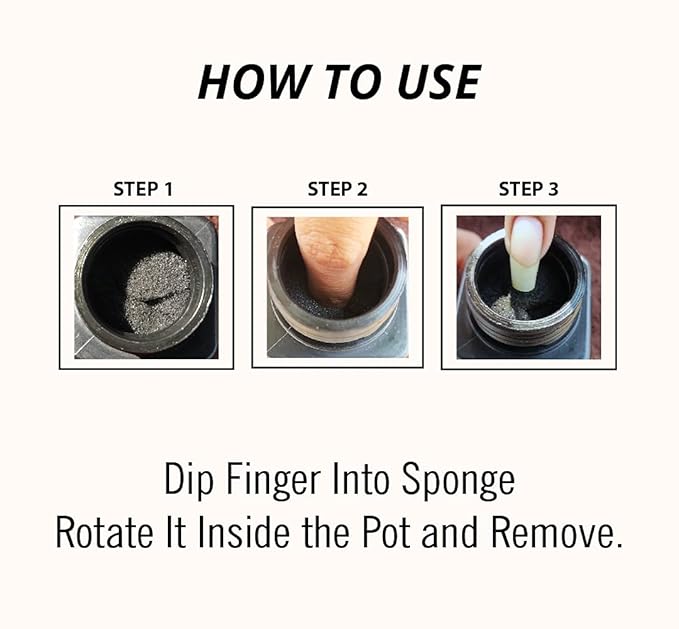 HOW TO USE

STEP 1

STEP 2

STEP 3

Dip Finger Into Sponge
Rotate It Inside the Pot and Remove.