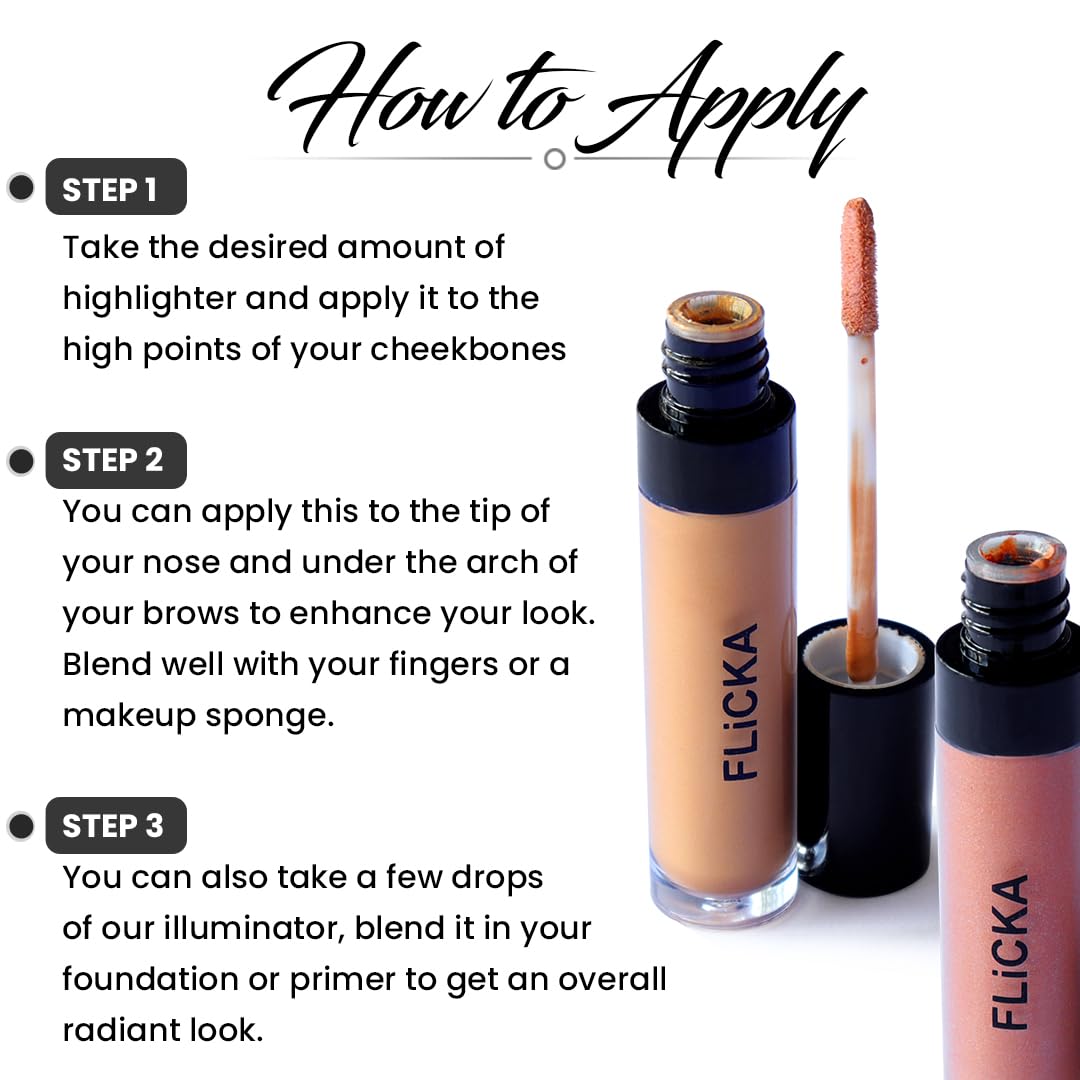 How to Apply

STEP 1

Take the desired amount of highlighter and apply it to the high points of your cheekbones

STEP 2

You can apply this to the tip of your nose and under the arch of your brows to enhance your look. Blend well with your fingers or a makeup sponge.

STEP 3

You can also take a few drops of our illuminator, blend it in your foundation or primer to get an overall radiant look.

FLiCKA

FLiCKA