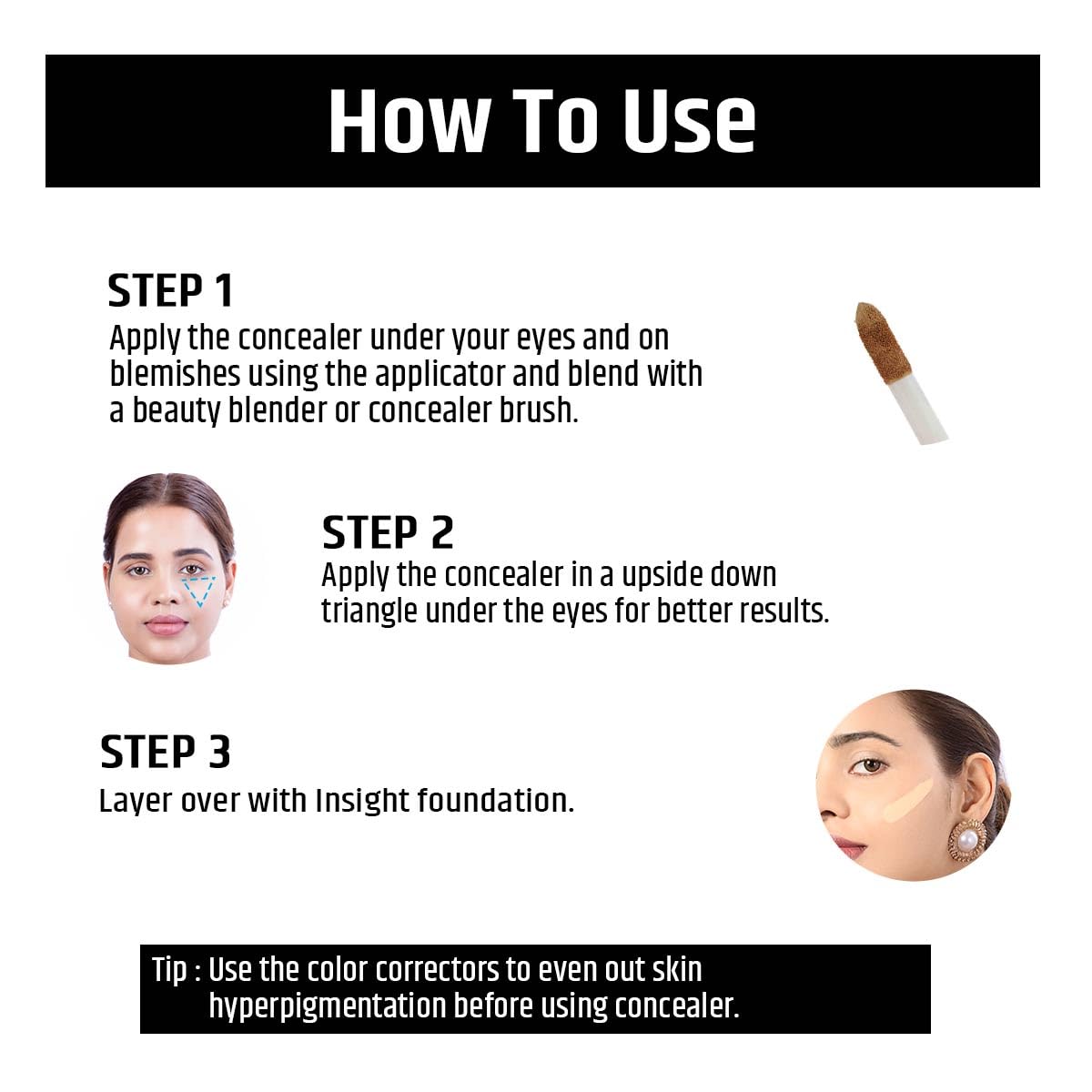 How To Use

STEP 1
Apply the concealer under your eyes and on blemishes using the applicator and blend with a beauty blender or concealer brush.

STEP 2
Apply the concealer in a upside down triangle under the eyes for better results.

STEP 3
Layer over with Insight foundation.

Tip : Use the color correctors to even out skin hyperpigmentation before using concealer.