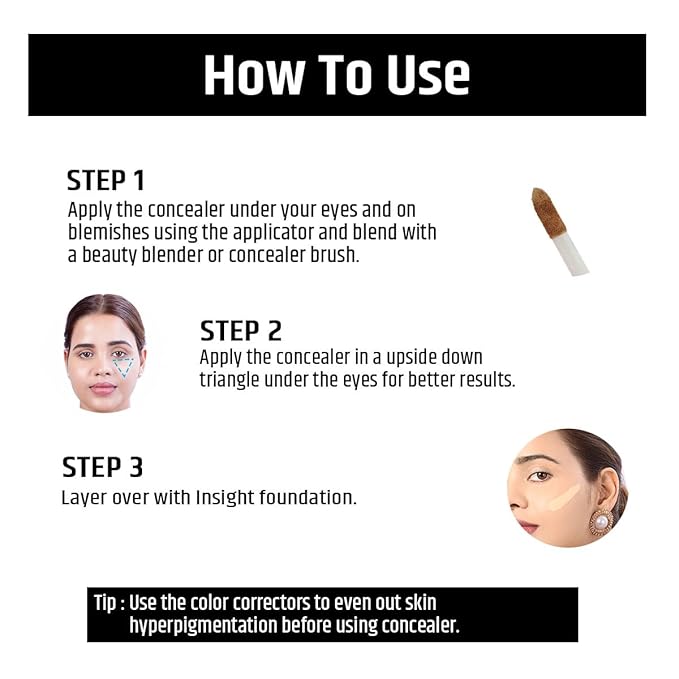 How To Use

STEP 1
Apply the concealer under your eyes and on blemishes using the applicator and blend with a beauty blender or concealer brush.

STEP 2
Apply the concealer in a upside down triangle under the eyes for better results.

STEP 3
Layer over with Insight foundation.

Tip : Use the color correctors to even out skin hyperpigmentation before using concealer.