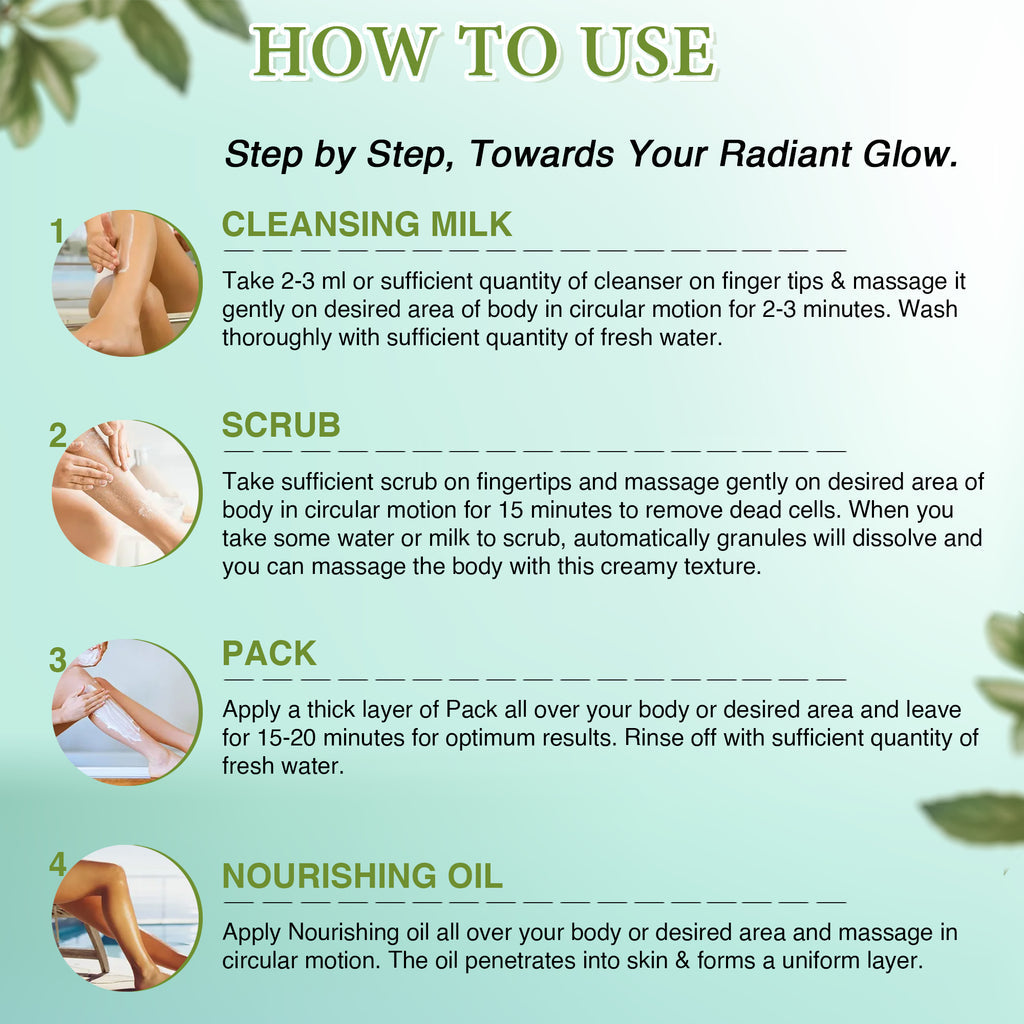 HOW TO USE

Step by Step, Towards Your Radiant Glow.

1

CLEANSING MILK

Take 2-3 ml or sufficient quantity of cleanser on finger tips & massage it gently on desired area of body in circular motion for 2-3 minutes. Wash thoroughly with sufficient quantity of fresh water.

2

SCRUB

Take sufficient scrub on fingertips and massage gently on desired area of body in circular motion for 15 minutes to remove dead cells. When you take some water or milk to scrub, automatically granules will dissolve and you can massage the body with this creamy texture.

3

PACK

Apply a thick layer of Pack all over your body or desired area and leave for 15-20 minutes for optimum results. Rinse off with sufficient quantity of fresh water.

4

NOURISHING OIL

Apply Nourishing oil all over your body or desired area and massage in circular motion. The oil penetrates into skin & forms a uniform layer.