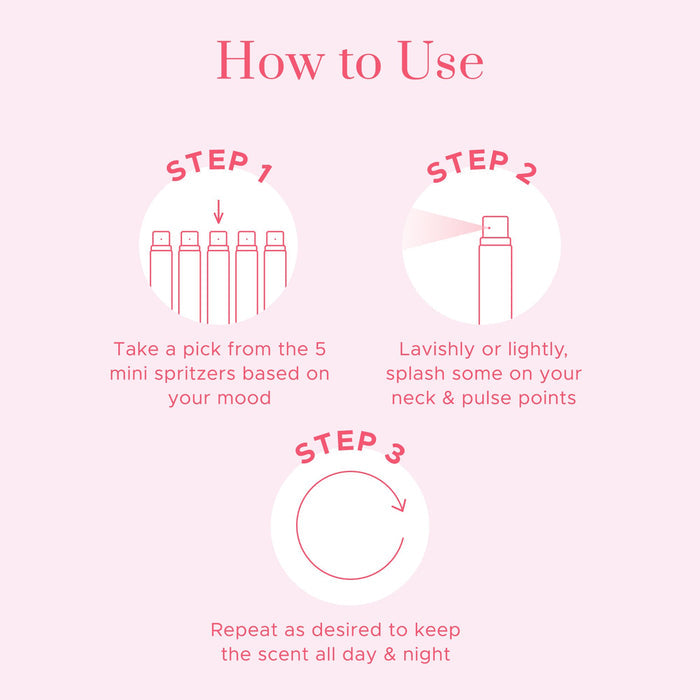 How to Use

STEP 1

Take a pick from the 5 mini spritzers based on your mood

STEP 2

Lavishly or lightly, splash some on your neck & pulse points

STEP 3

Repeat as desired to keep the scent all day & night