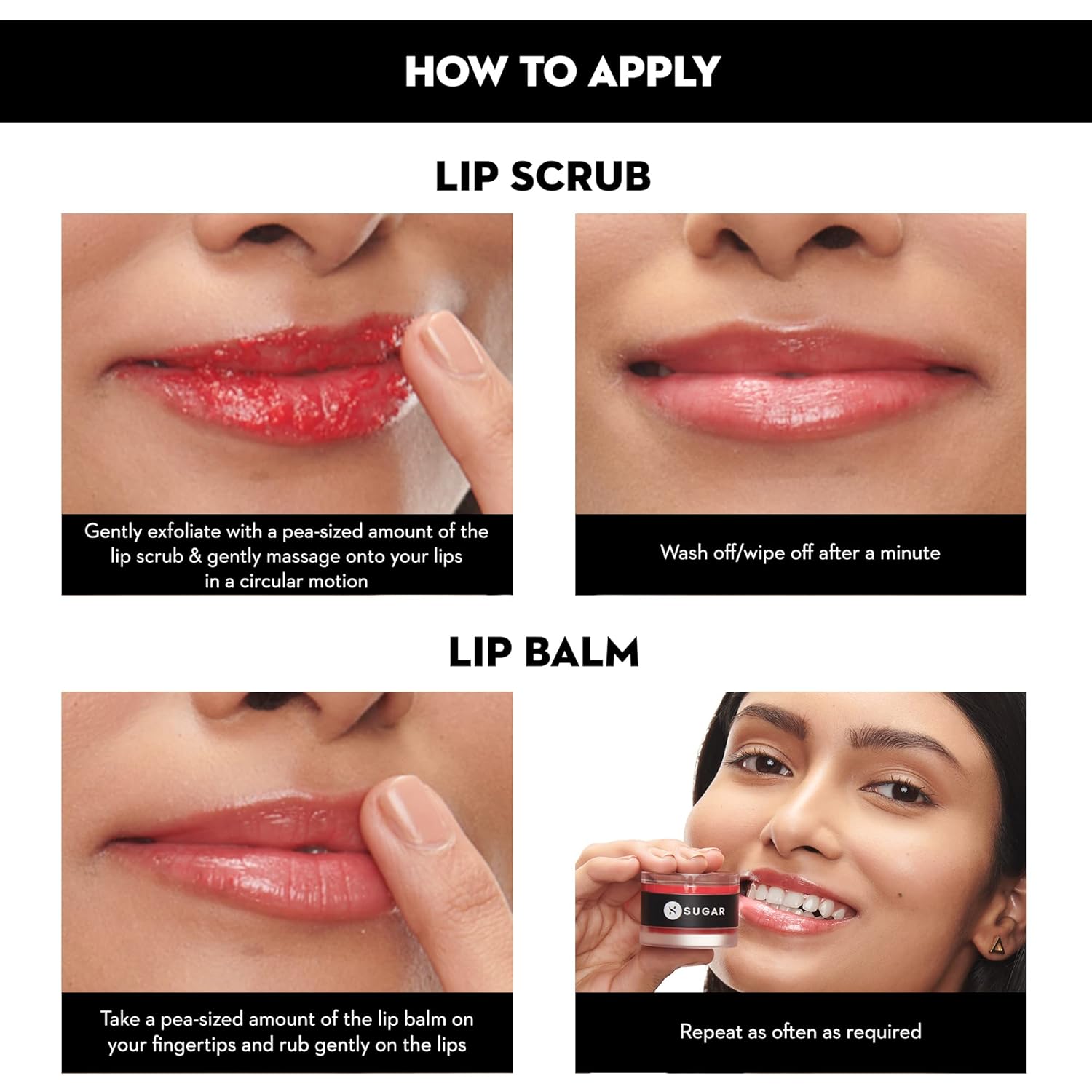 HOW TO APPLY

LIP SCRUB

Gently exfoliate with a pea-sized amount of the lip scrub & gently massage onto your lips in a circular motion

Wash off/wipe off after a minute

LIP BALM

Take a pea-sized amount of the lip balm on your fingertips and rub gently on the lips

SUGAR

Repeat as often as required