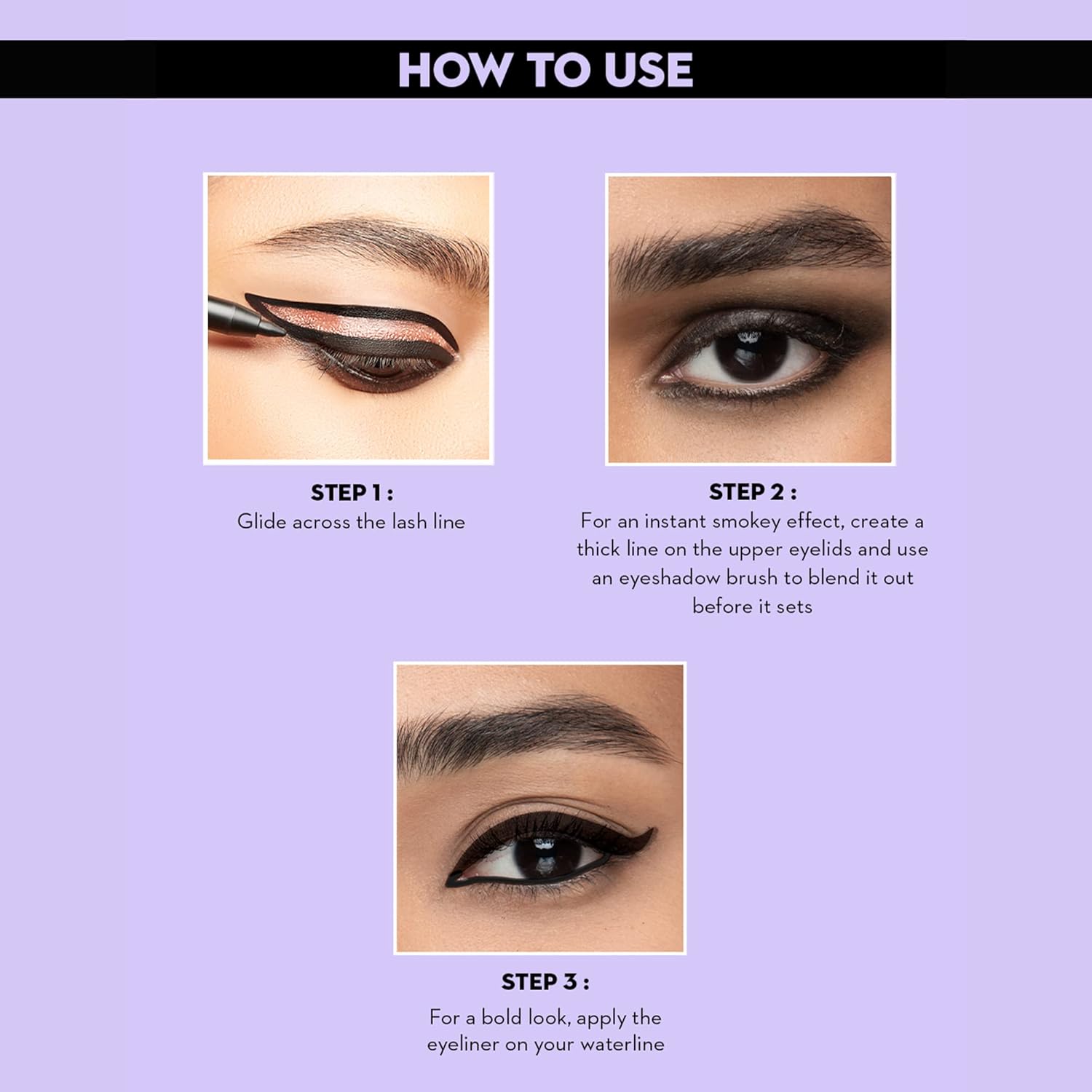 HOW TO USE

STEP 1 :
Glide across the lash line

STEP 2 :
For an instant smokey effect, create a thick line on the upper eyelids and use an eyeshadow brush to blend it out before it sets

STEP 3 :
For a bold look, apply the eyeliner on your waterline