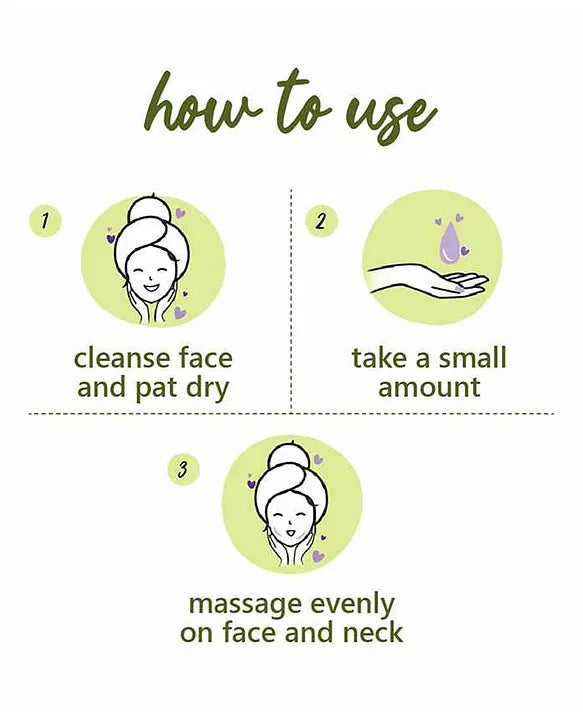 how to use

1

cleanse face and pat dry

2

take a small amount

3

massage evenly on face and neck