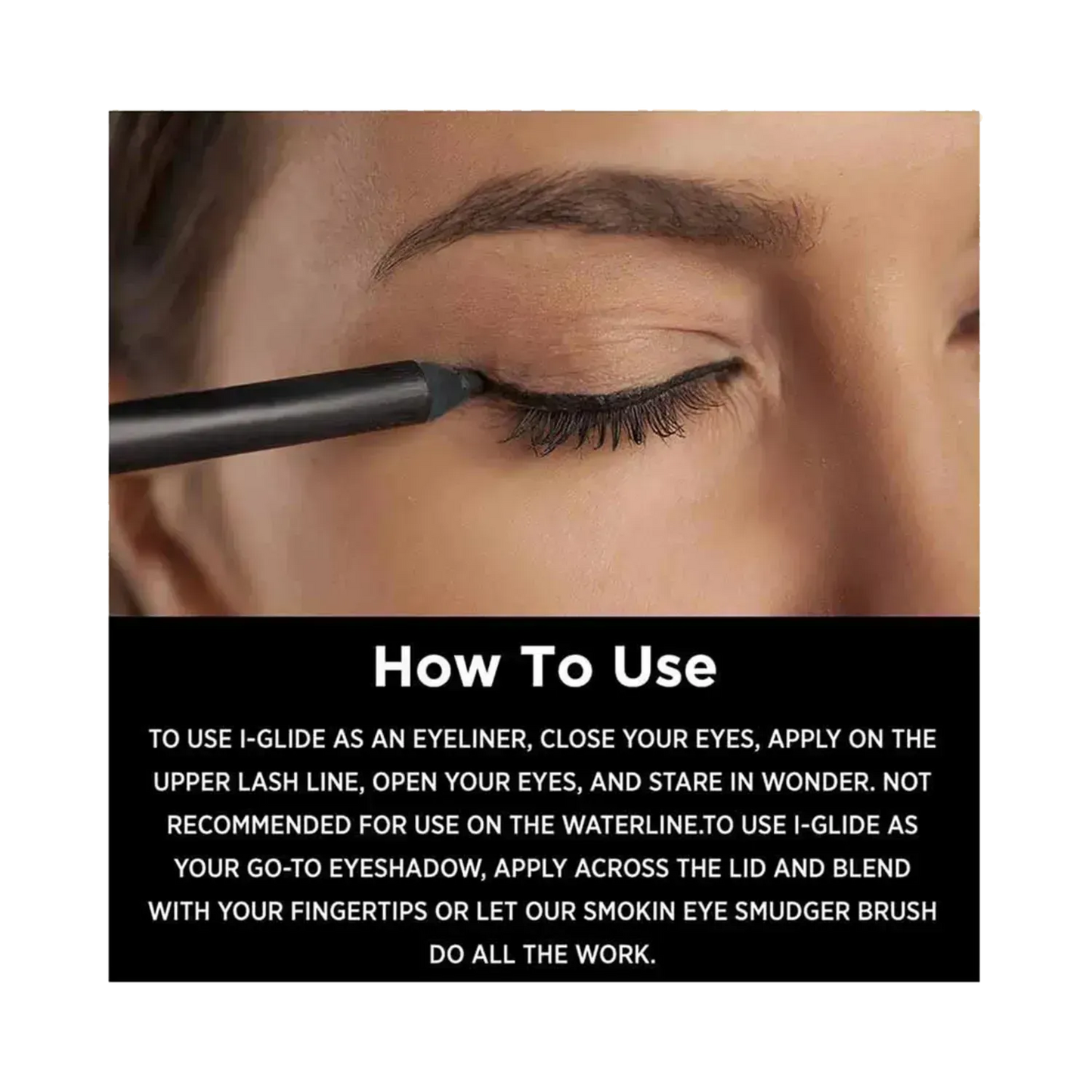 How To Use

TO USE I-GLIDE AS AN EYELINER, CLOSE YOUR EYES, APPLY ON THE UPPER LASH LINE, OPEN YOUR EYES, AND STARE IN WONDER. NOT RECOMMENDED FOR USE ON THE WATERLINE.TO USE I-GLIDE AS YOUR GO-TO EYESHADOW, APPLY ACROSS THE LID AND BLEND WITH YOUR FINGERTIPS OR LET OUR SMOKIN EYE SMUDGER BRUSH DO ALL THE WORK.