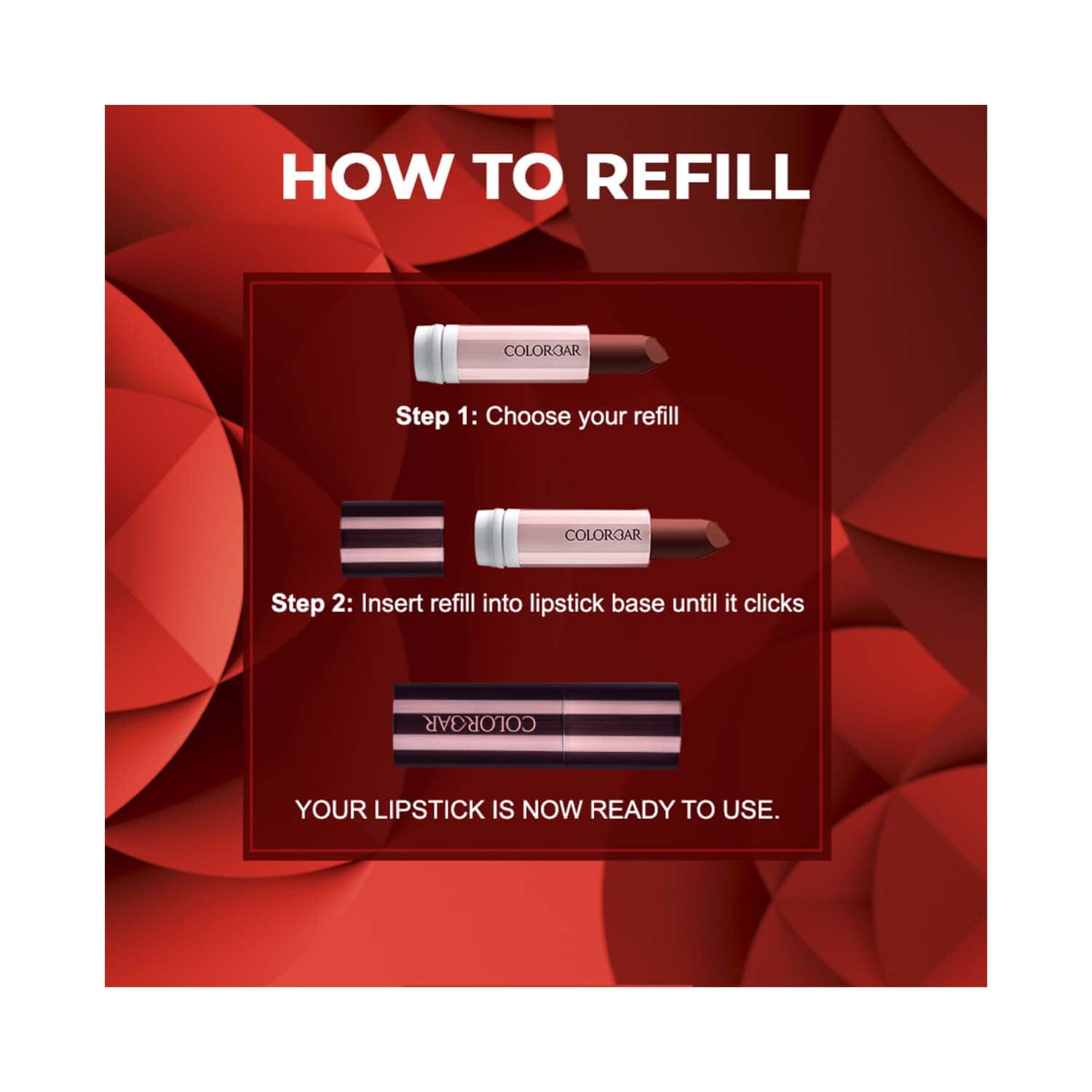 HOW TO REFILL

COLORBAR

Step 1: Choose your refill

COLORBAR

Step 2: Insert refill into lipstick base until it clicks

COLORBAR

YOUR LIPSTICK IS NOW READY TO USE.