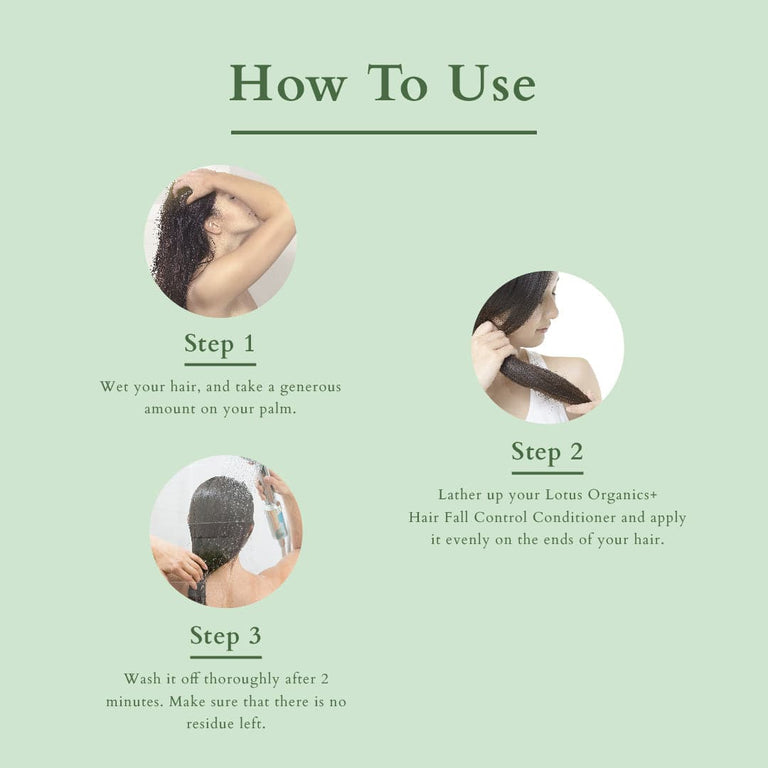 How To Use

Step 1

Wet your hair, and take a generous amount on your palm.

Step 2

Lather up your Lotus Organics+ Hair Fall Control Conditioner and apply it evenly on the ends of your hair.

Step 3

Wash it off thoroughly after 2 minutes. Make sure that there is no residue left.