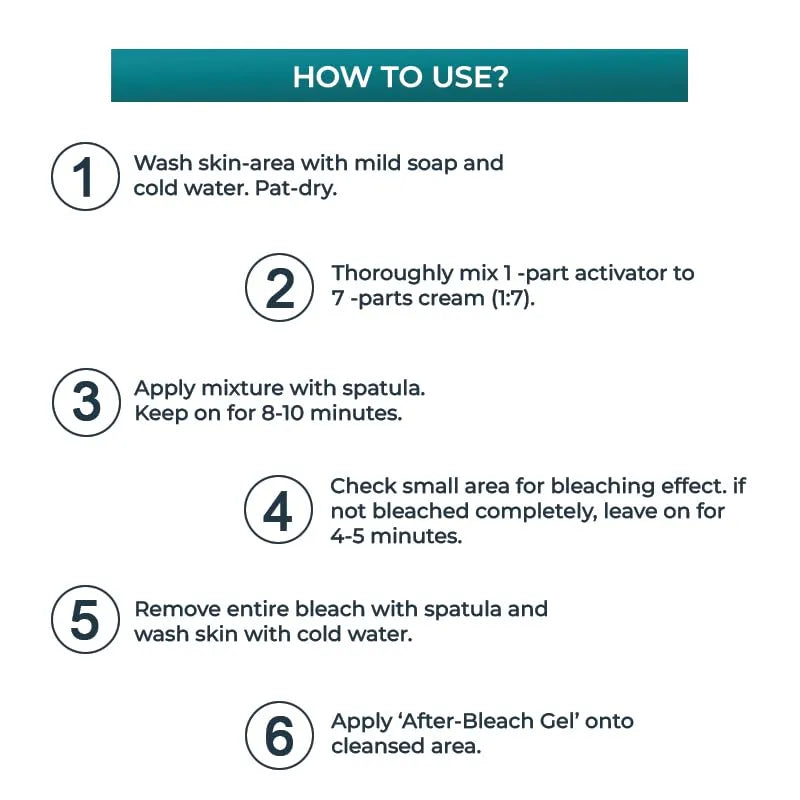 HOW TO USE?

1 Wash skin-area with mild soap and cold water. Pat-dry.

2 Thoroughly mix 1 -part activator to 7 -parts cream (1:7).

3 Apply mixture with spatula. Keep on for 8-10 minutes.

4 Check small area for bleaching effect. if not bleached completely, leave on for 4-5 minutes.

5 Remove entire bleach with spatula and wash skin with cold water.

6 Apply 'After-Bleach Gel' onto cleansed area.