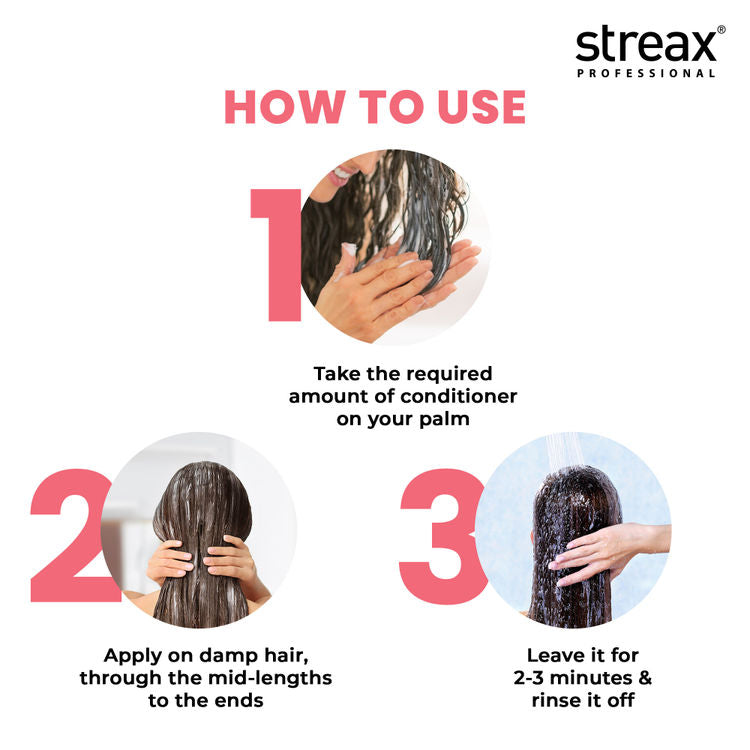 streax®
PROFESSIONAL

HOW TO USE

1

Take the required amount of conditioner on your palm

2

Apply on damp hair, through the mid-lengths to the ends

3

Leave it for 2-3 minutes & rinse it off