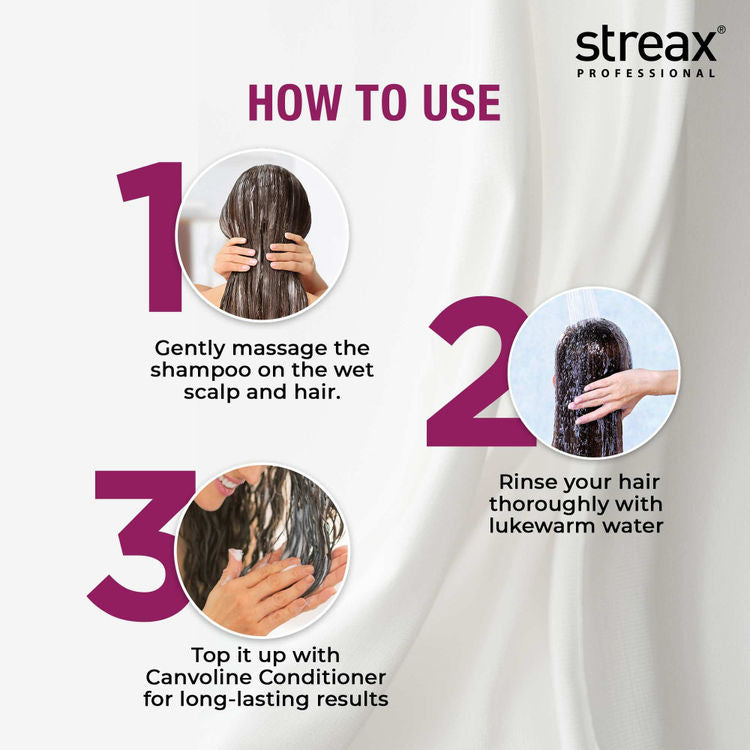 streax®
PROFESSIONAL

HOW TO USE

1

Gently massage the shampoo on the wet scalp and hair.

2

Rinse your hair thoroughly with lukewarm water

3

Top it up with Canvoline Conditioner for long-lasting results