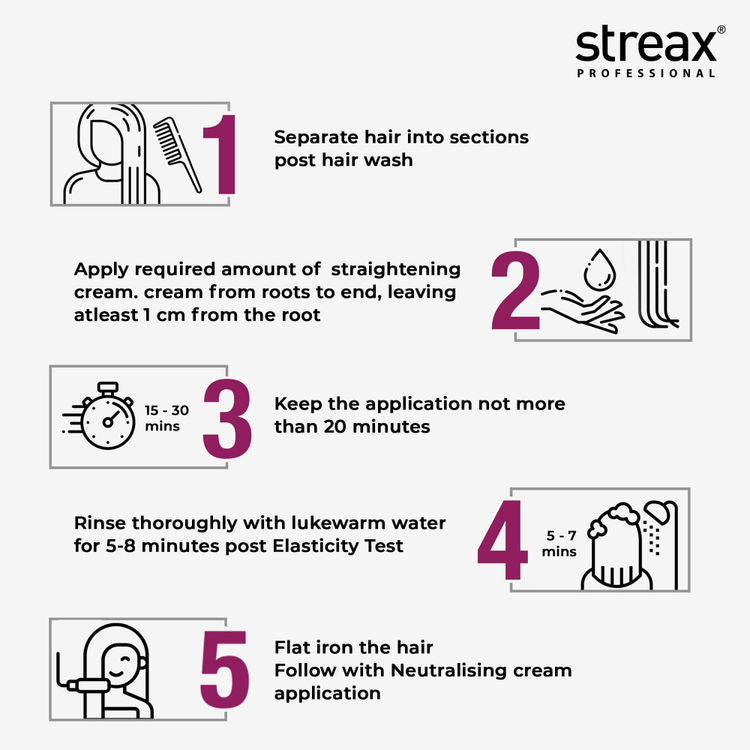 streax®
PROFESSIONAL

1
Separate hair into sections post hair wash

Apply required amount of straightening cream. cream from roots to end, leaving atleast 1 cm from the root
2

15 - 30 mins
3
Keep the application not more than 20 minutes

Rinse thoroughly with lukewarm water for 5-8 minutes post Elasticity Test
4
5 - 7 mins

5
Flat iron the hair
Follow with Neutralising cream application