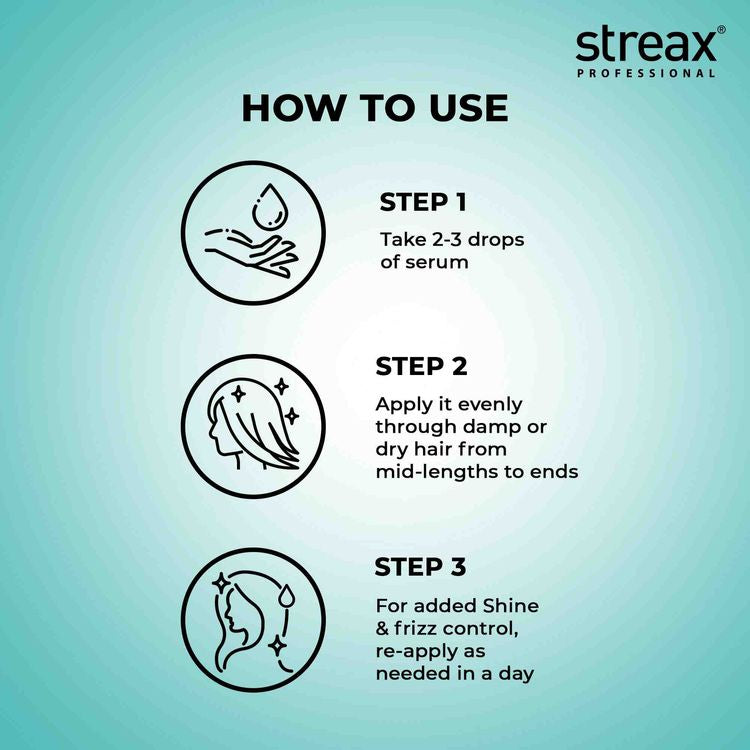 streax®
PROFESSIONAL

HOW TO USE

STEP 1
Take 2-3 drops of serum

STEP 2
Apply it evenly through damp or dry hair from mid-lengths to ends

STEP 3
For added Shine & frizz control, re-apply as needed in a day