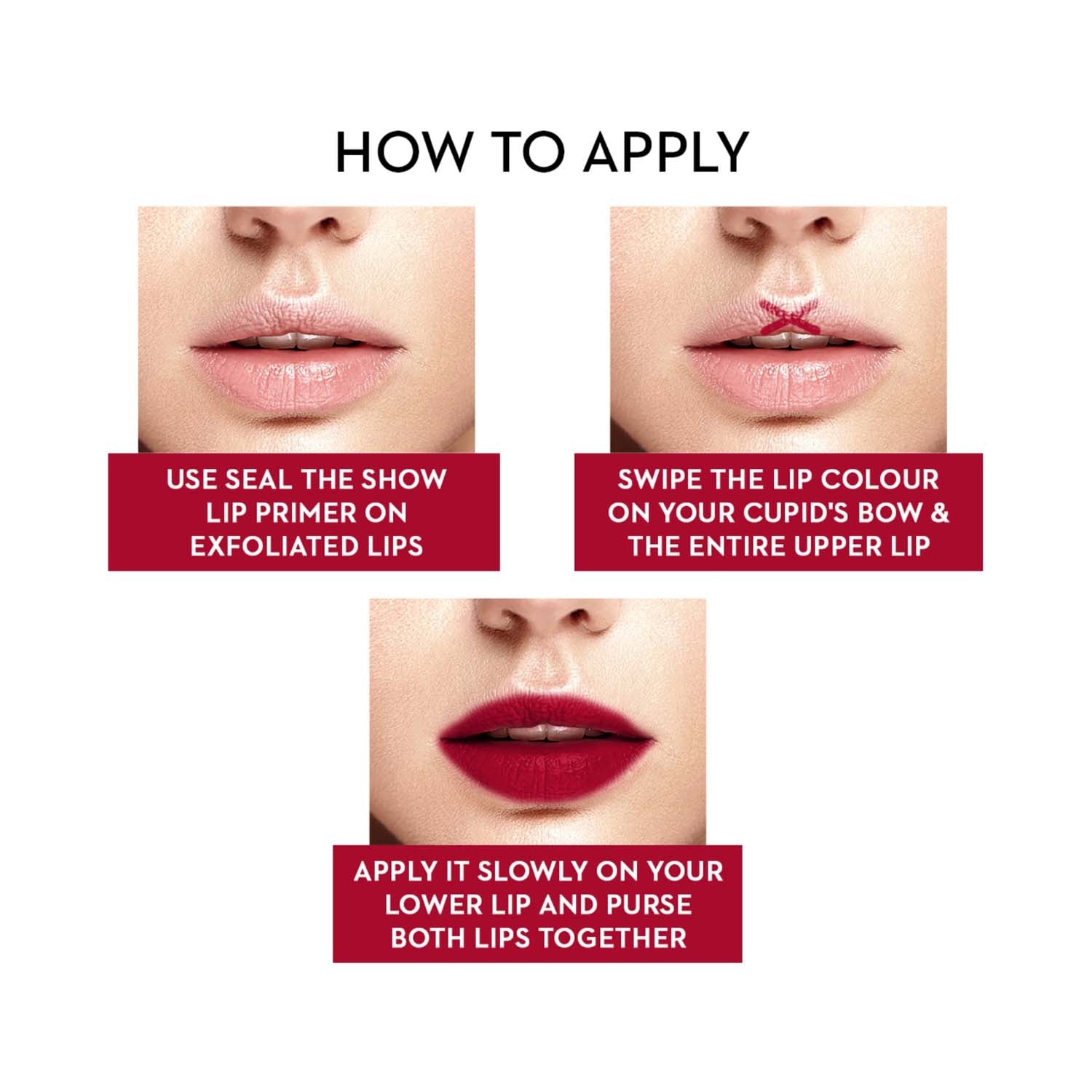 HOW TO APPLY

USE SEAL THE SHOW LIP PRIMER ON EXFOLIATED LIPS

SWIPE THE LIP COLOUR ON YOUR CUPID'S BOW & THE ENTIRE UPPER LIP

APPLY IT SLOWLY ON YOUR LOWER LIP AND PURSE BOTH LIPS TOGETHER