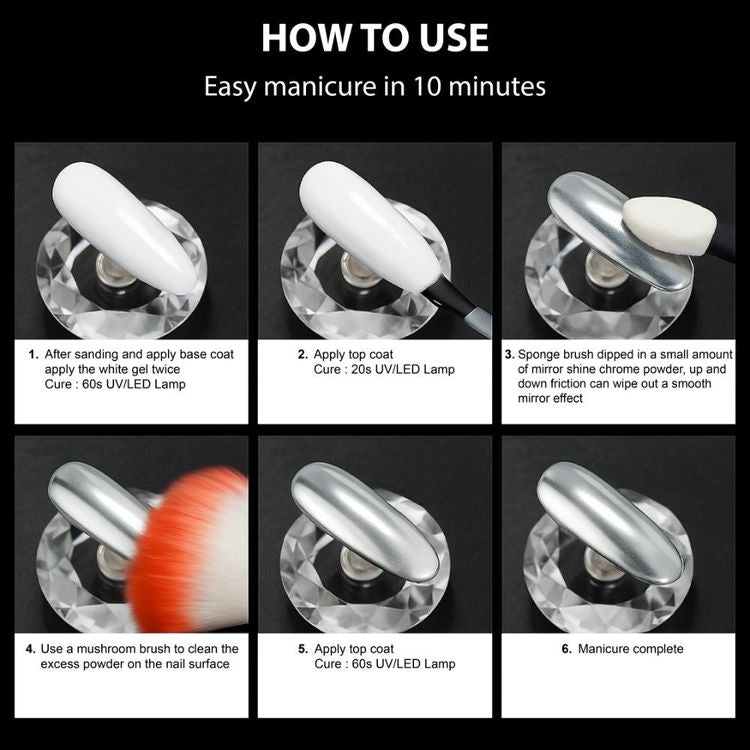 HOW TO USE

Easy manicure in 10 minutes

1. After sanding and apply base coat apply the white gel twice
Cure : 60s UV/LED Lamp

2. Apply top coat
Cure : 20s UV/LED Lamp

3. Sponge brush dipped in a small amount of mirror shine chrome powder, up and down friction can wipe out a smooth mirror effect

4. Use a mushroom brush to clean the excess powder on the nail surface

5. Apply top coat
Cure : 60s UV/LED Lamp

6. Manicure complete