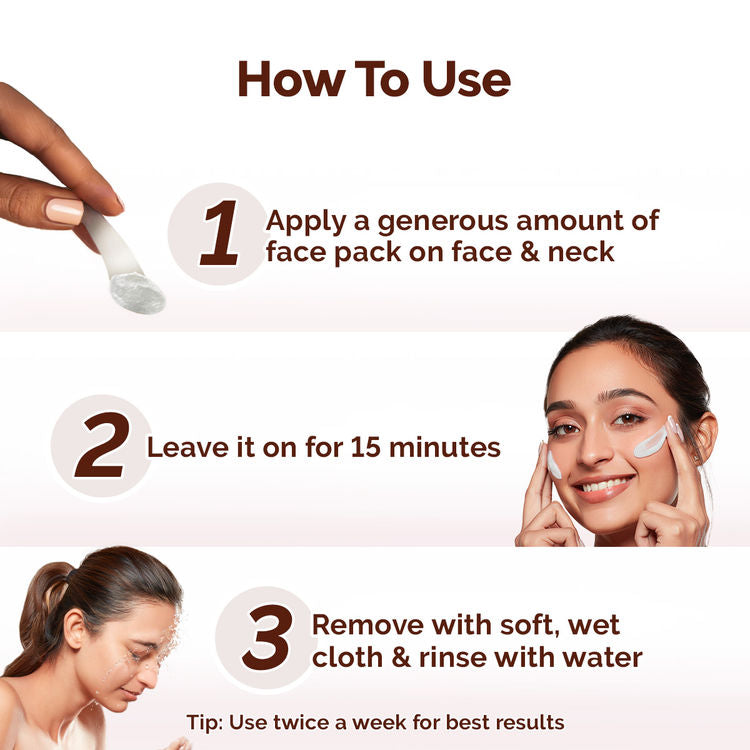 How To Use

1 Apply a generous amount of face pack on face & neck

2 Leave it on for 15 minutes

3 Remove with soft, wet cloth & rinse with water

Tip: Use twice a week for best results