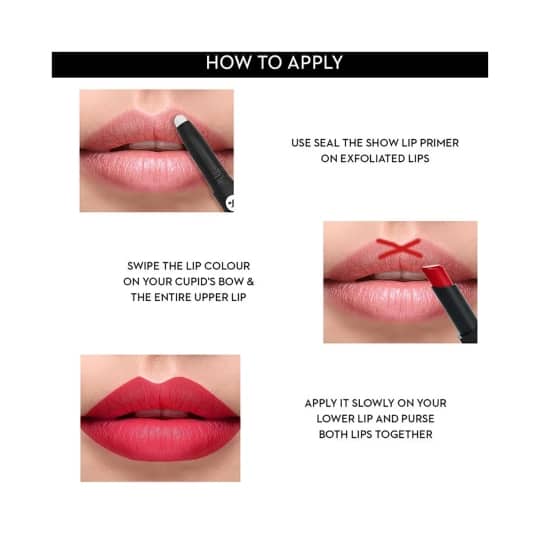 HOW TO APPLY

USE SEAL THE SHOW LIP PRIMER ON EXFOLIATED LIPS

SWIPE THE LIP COLOUR ON YOUR CUPID'S BOW & THE ENTIRE UPPER LIP

APPLY IT SLOWLY ON YOUR LOWER LIP AND PURSE BOTH LIPS TOGETHER