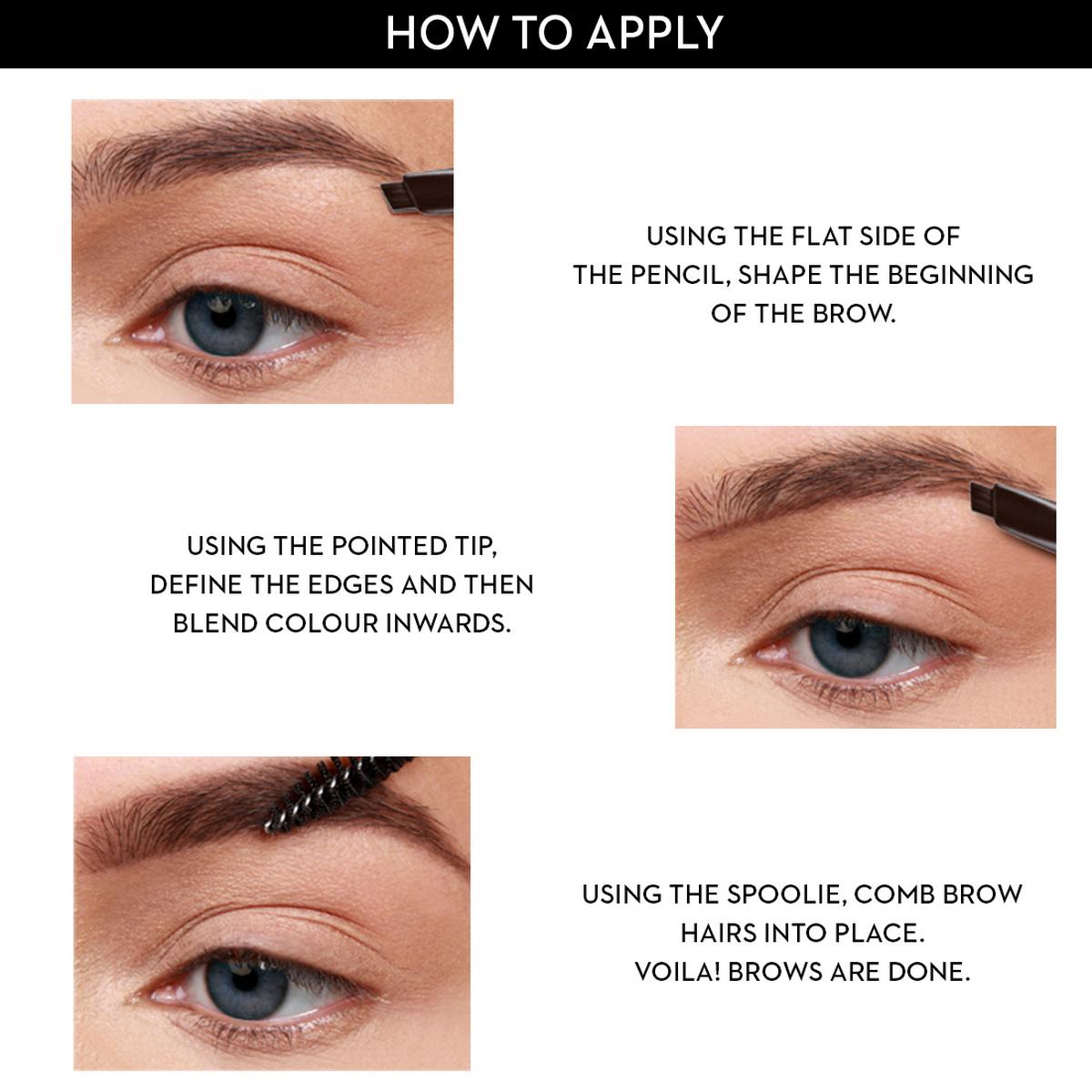 HOW TO APPLY

USING THE FLAT SIDE OF THE PENCIL, SHAPE THE BEGINNING OF THE BROW.

USING THE POINTED TIP, DEFINE THE EDGES AND THEN BLEND COLOUR INWARDS.

USING THE SPOOLIE, COMB BROW HAIRS INTO PLACE.
VOILA! BROWS ARE DONE.