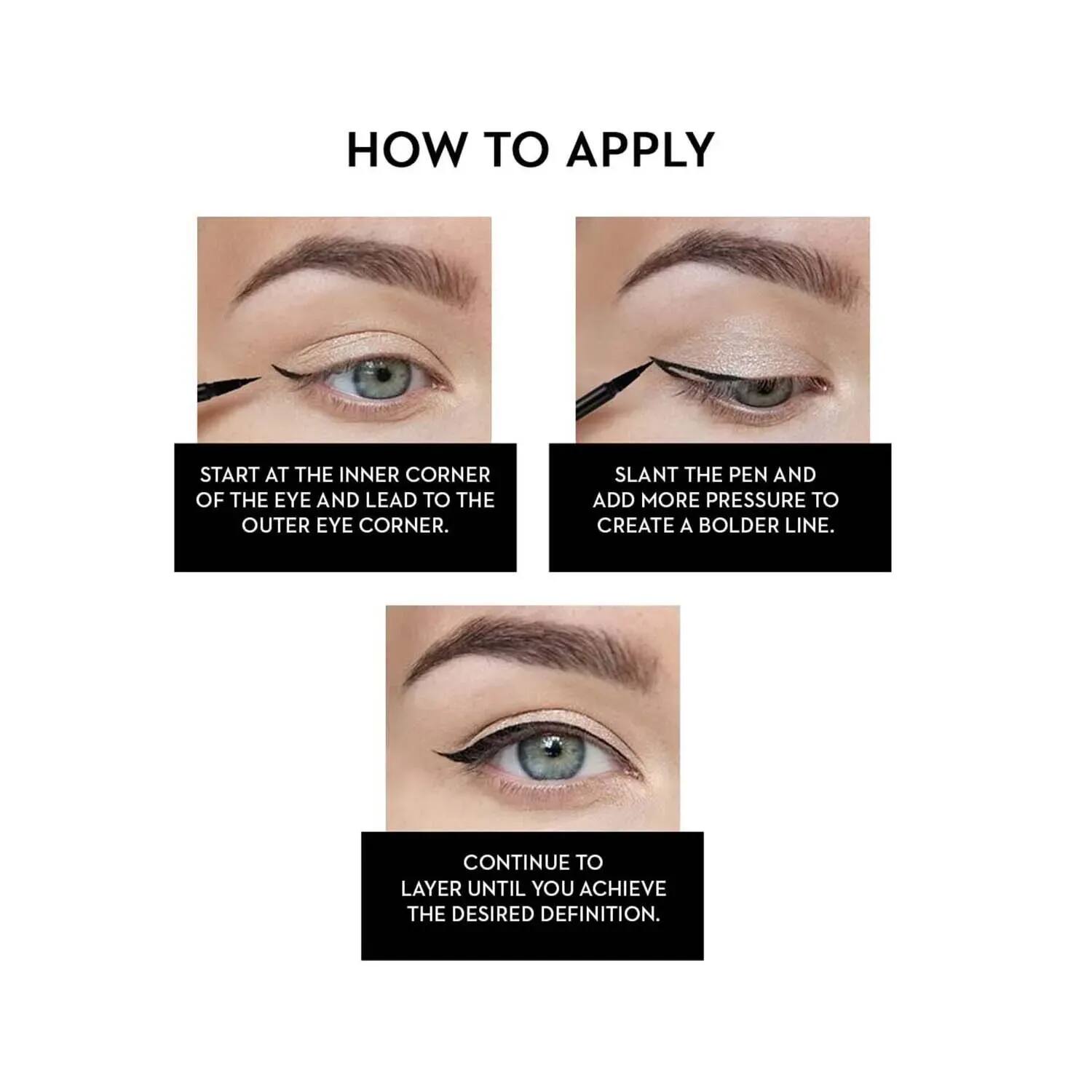 HOW TO APPLY

START AT THE INNER CORNER OF THE EYE AND LEAD TO THE OUTER EYE CORNER.

SLANT THE PEN AND ADD MORE PRESSURE TO CREATE A BOLDER LINE.

CONTINUE TO LAYER UNTIL YOU ACHIEVE THE DESIRED DEFINITION.