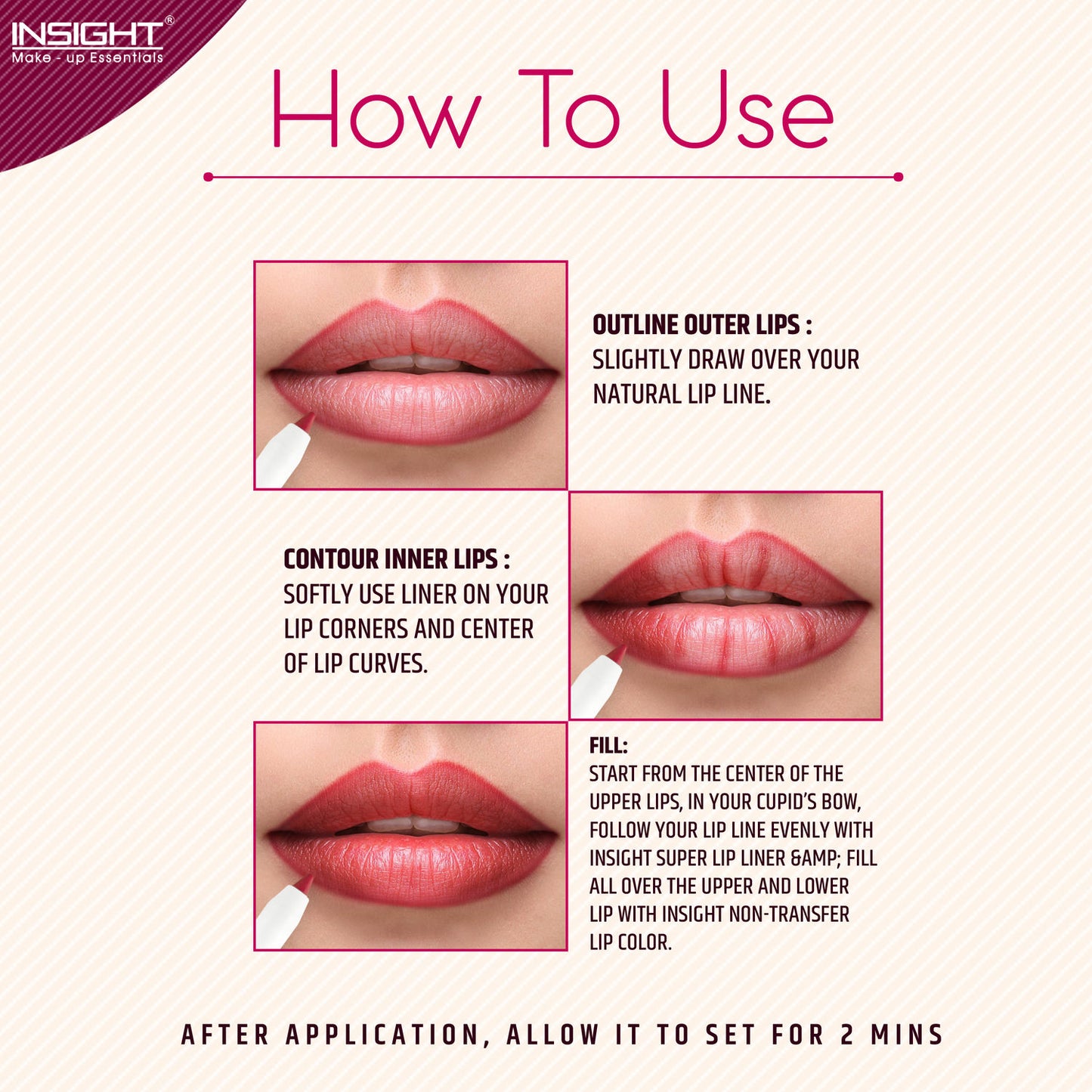 INSIGHT®
Make - up Essentials

How To Use

OUTLINE OUTER LIPS :
SLIGHTLY DRAW OVER YOUR NATURAL LIP LINE.

CONTOUR INNER LIPS :
SOFTLY USE LINER ON YOUR LIP CORNERS AND CENTER OF LIP CURVES.

FILL:
START FROM THE CENTER OF THE UPPER LIPS, IN YOUR CUPID'S BOW, FOLLOW YOUR LIP LINE EVENLY WITH INSIGHT SUPER LIP LINER &AMP; FILL ALL OVER THE UPPER AND LOWER LIP WITH INSIGHT NON-TRANSFER LIP COLOR.

AFTER APPLICATION, ALLOW IT TO SET FOR 2 MINS