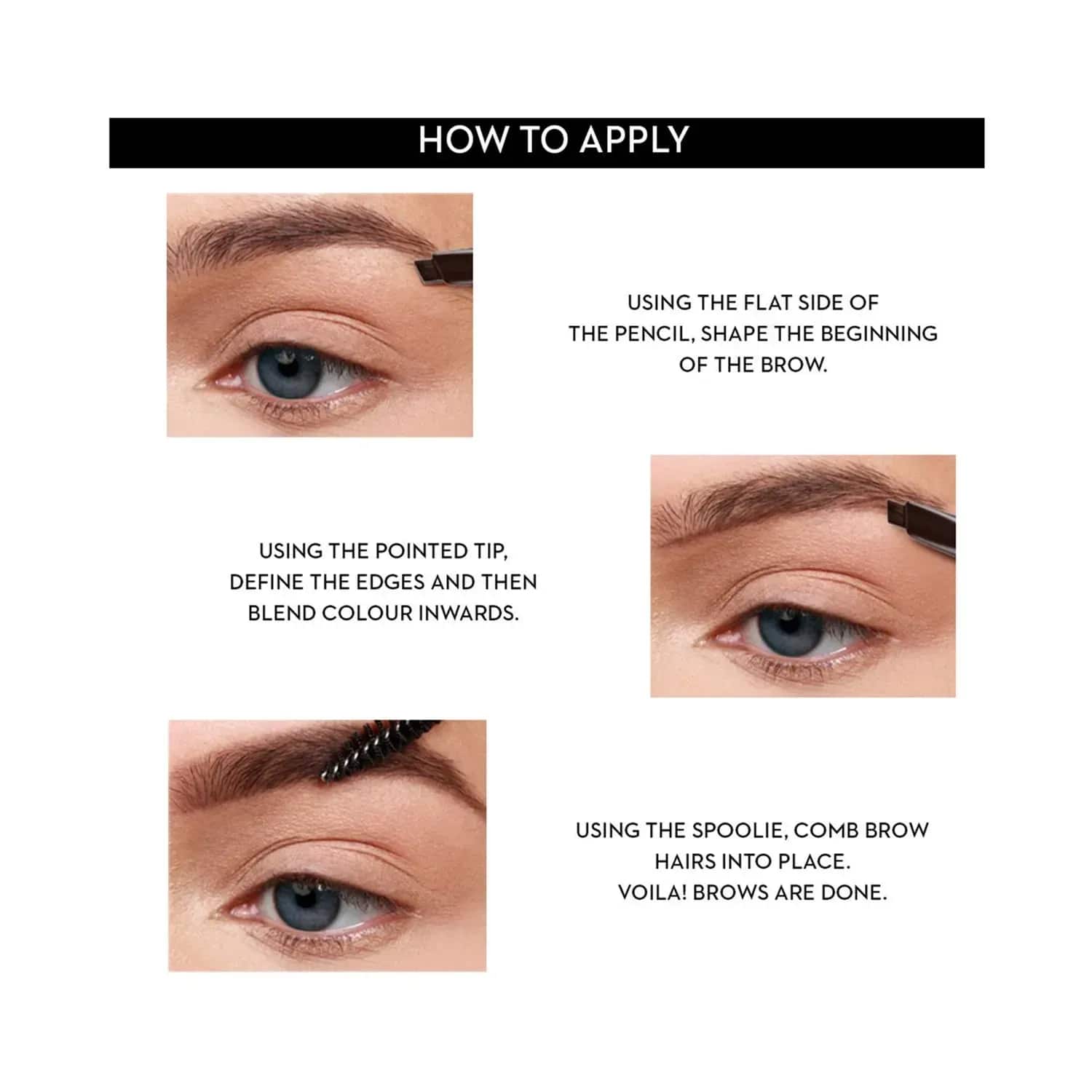 HOW TO APPLY

USING THE FLAT SIDE OF THE PENCIL, SHAPE THE BEGINNING OF THE BROW.

USING THE POINTED TIP, DEFINE THE EDGES AND THEN BLEND COLOUR INWARDS.

USING THE SPOOLIE, COMB BROW HAIRS INTO PLACE.
VOILA! BROWS ARE DONE.