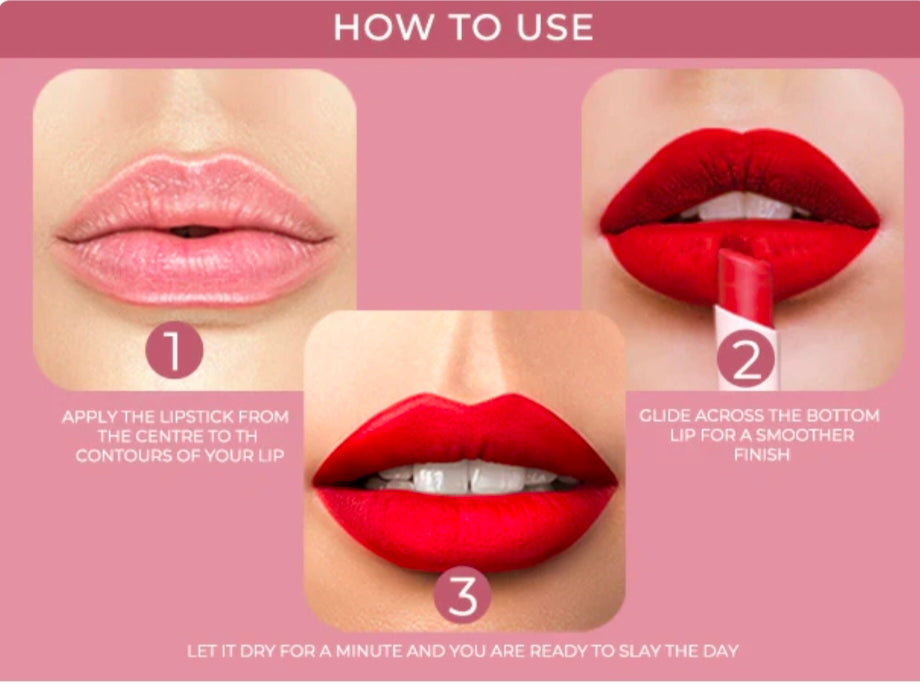 HOW TO USE

1

APPLY THE LIPSTICK FROM THE CENTRE TO TH CONTOURS OF YOUR LIP

2

GLIDE ACROSS THE BOTTOM LIP FOR A SMOOTHER FINISH

3

LET IT DRY FOR A MINUTE AND YOU ARE READY TO SLAY THE DAY