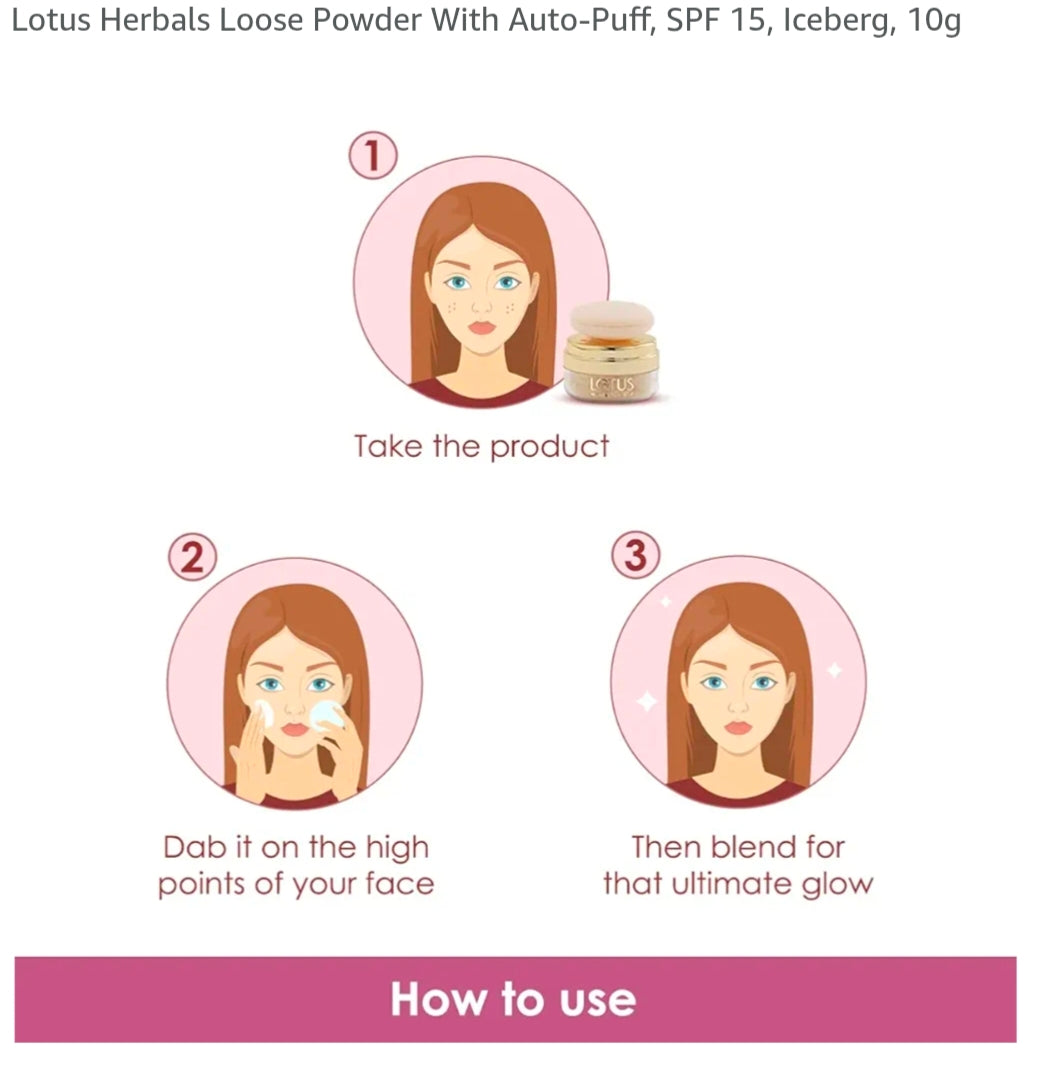 Lotus Herbals Loose Powder With Auto-Puff, SPF 15, Iceberg, 10g

1

LOTUS

Take the product

2

Dab it on the high points of your face

3

Then blend for that ultimate glow

How to use