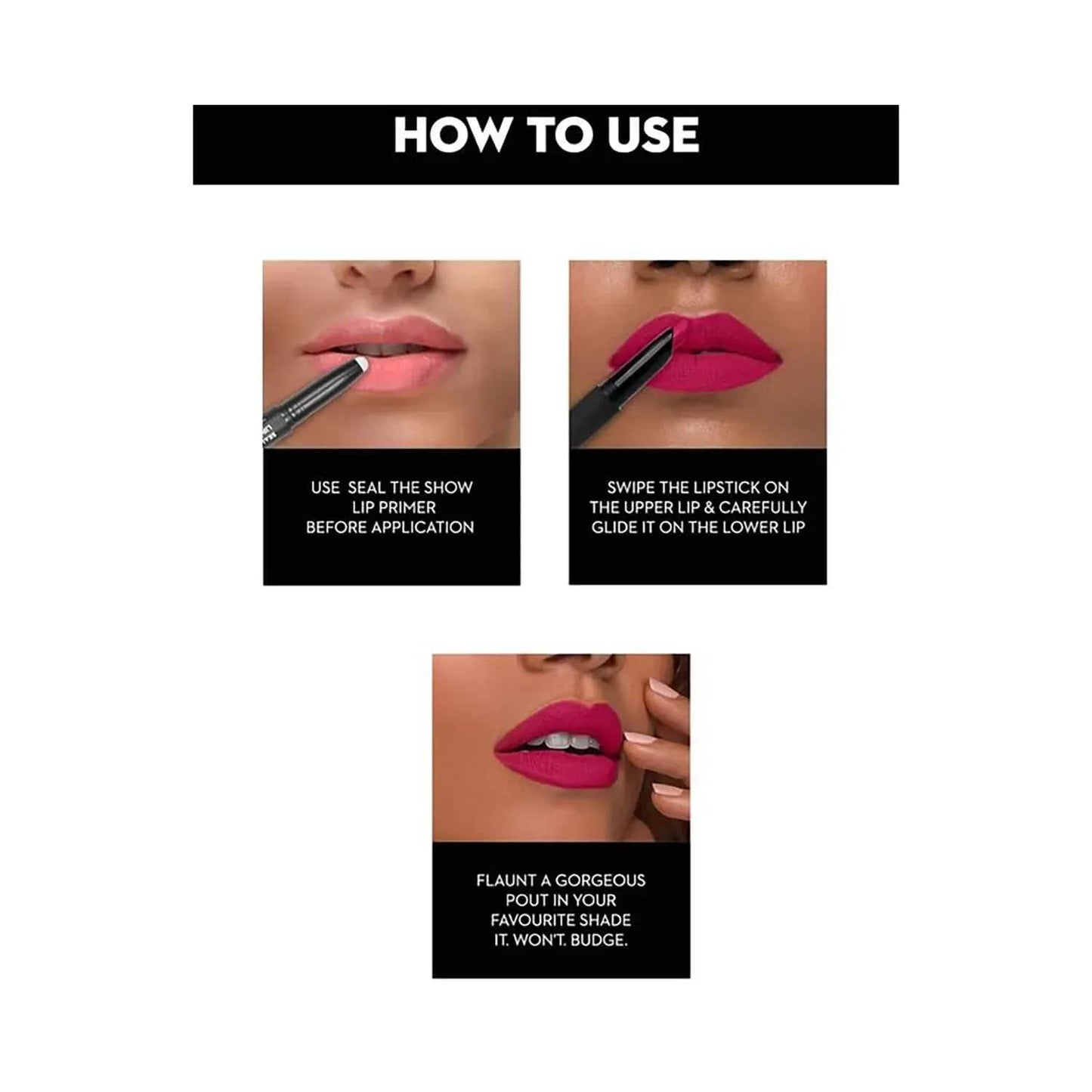 HOW TO USE

USE SEAL THE SHOW LIP PRIMER BEFORE APPLICATION

SWIPE THE LIPSTICK ON THE UPPER LIP & CAREFULLY GLIDE IT ON THE LOWER LIP

FLAUNT A GORGEOUS POUT IN YOUR FAVOURITE SHADE IT. WON'T. BUDGE.