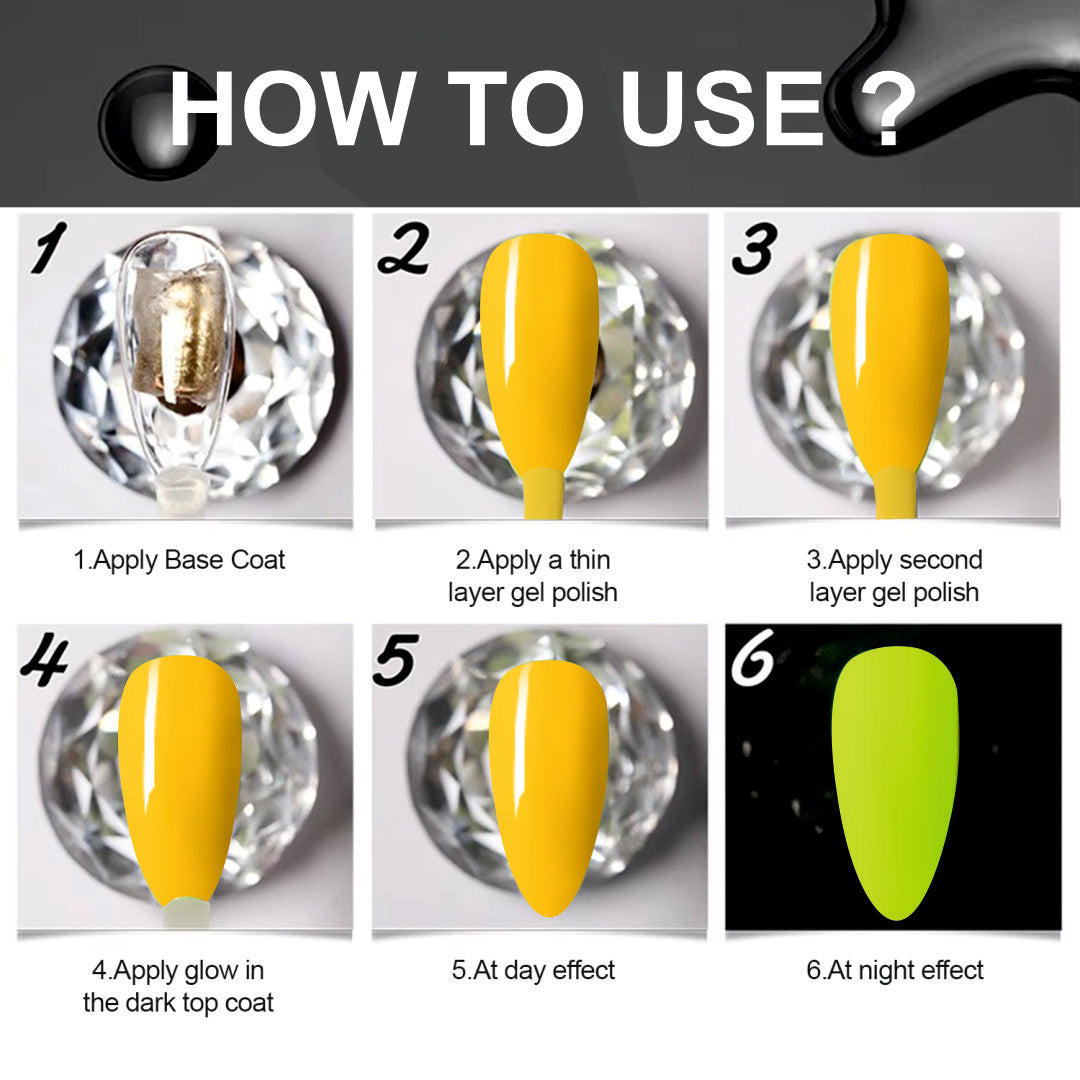 HOW TO USE ?

1

1.Apply Base Coat

2

2.Apply a thin layer gel polish

3

3.Apply second layer gel polish

4

4.Apply glow in the dark top coat

5

5.At day effect

6

6.At night effect