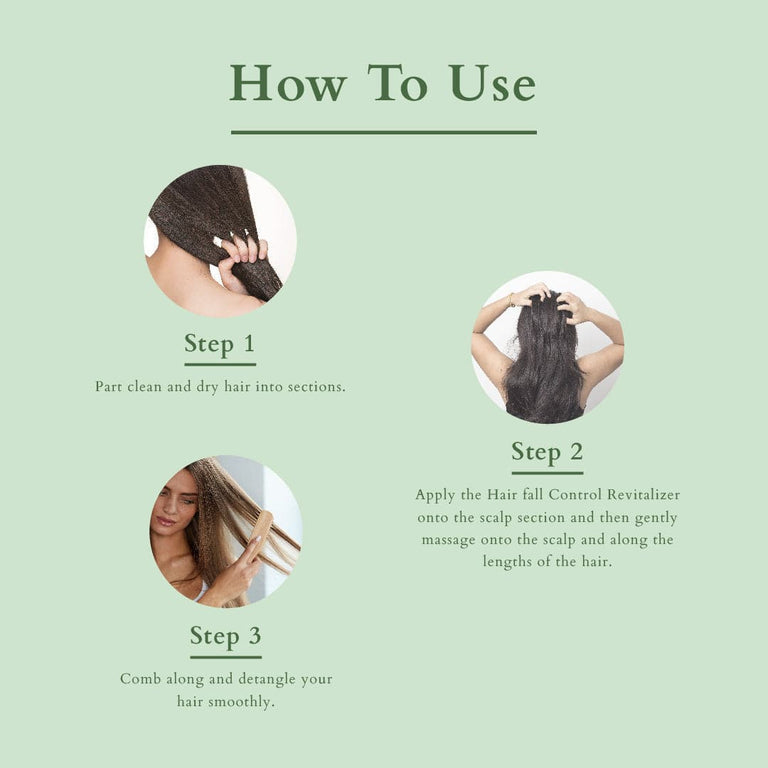 How To Use

Step 1
Part clean and dry hair into sections.

Step 2
Apply the Hair fall Control Revitalizer onto the scalp section and then gently massage onto the scalp and along the lengths of the hair.

Step 3
Comb along and detangle your hair smoothly.