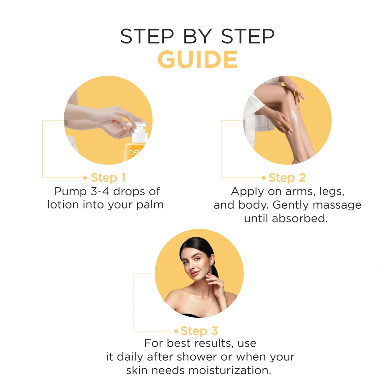 STEP BY STEP
GUIDE

Step 1
Pump 3-4 drops of lotion into your palm

Step 2
Apply on arms, legs, and body. Gently massage until absorbed.

Step 3
For best results, use it daily after shower or when your skin needs moisturization.