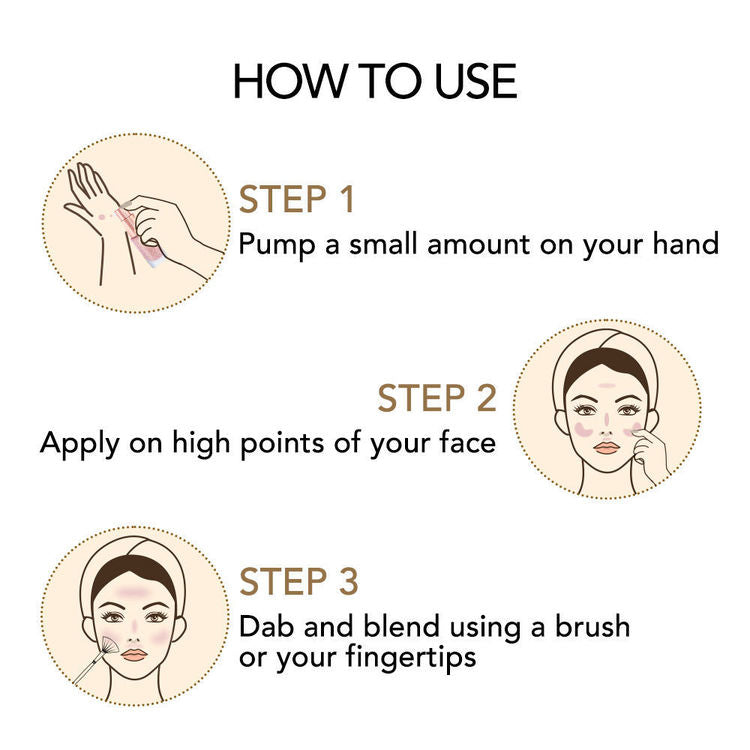 HOW TO USE

STEP 1
Pump a small amount on your hand

STEP 2
Apply on high points of your face

STEP 3
Dab and blend using a brush or your fingertips