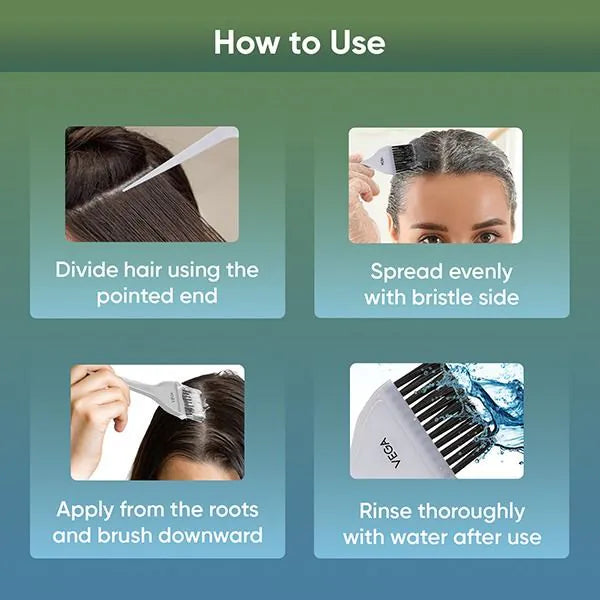 How to Use

Divide hair using the pointed end

Spread evenly with bristle side

Apply from the roots and brush downward

VEGA

Rinse thoroughly with water after use