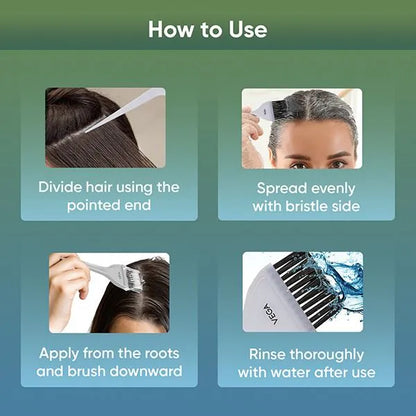 How to Use

Divide hair using the pointed end

Spread evenly with bristle side

Apply from the roots and brush downward

VEGA

Rinse thoroughly with water after use