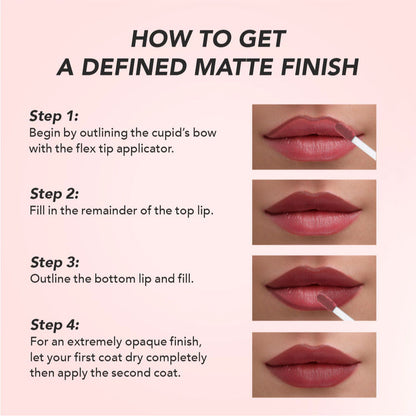 HOW TO GET
A DEFINED MATTE FINISH

Step 1:
Begin by outlining the cupid's bow with the flex tip applicator.

Step 2:
Fill in the remainder of the top lip.

Step 3:
Outline the bottom lip and fill.

Step 4:
For an extremely opaque finish, let your first coat dry completely then apply the second coat.