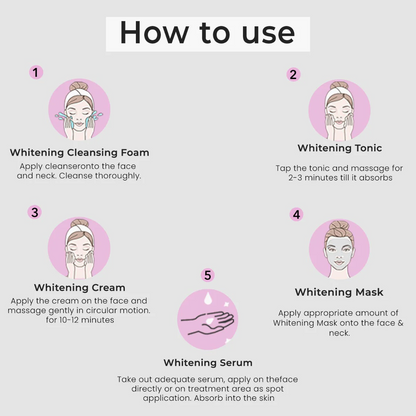 How to use

1

Whitening Cleansing Foam

Apply cleanseronto the face and neck. Cleanse thoroughly.

2

Whitening Tonic

Tap the tonic and massage for 2-3 minutes till it absorbs

3

Whitening Cream

Apply the cream on the face and massage gently in circular motion. for 10-12 minutes

4

Whitening Mask

Apply appropriate amount of Whitening Mask onto the face & neck.

5

Whitening Serum

Take out adequate serum, apply on theface directly or on treatment area as spot application. Absorb into the skin