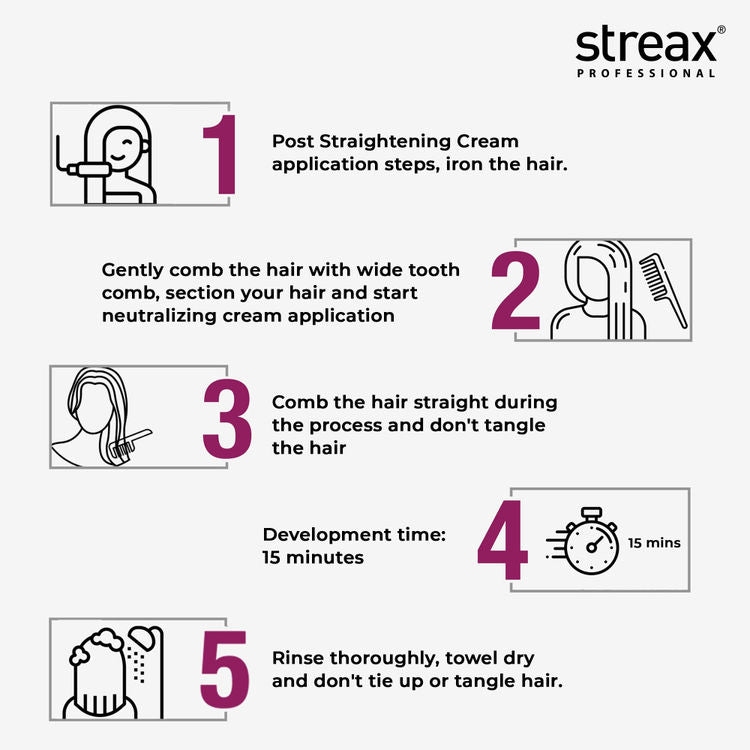 streax®
PROFESSIONAL

1
Post Straightening Cream application steps, iron the hair.

Gently comb the hair with wide tooth comb, section your hair and start neutralizing cream application
2

3
Comb the hair straight during the process and don't tangle the hair

Development time: 15 minutes
4
15 mins

5
Rinse thoroughly, towel dry and don't tie up or tangle hair.