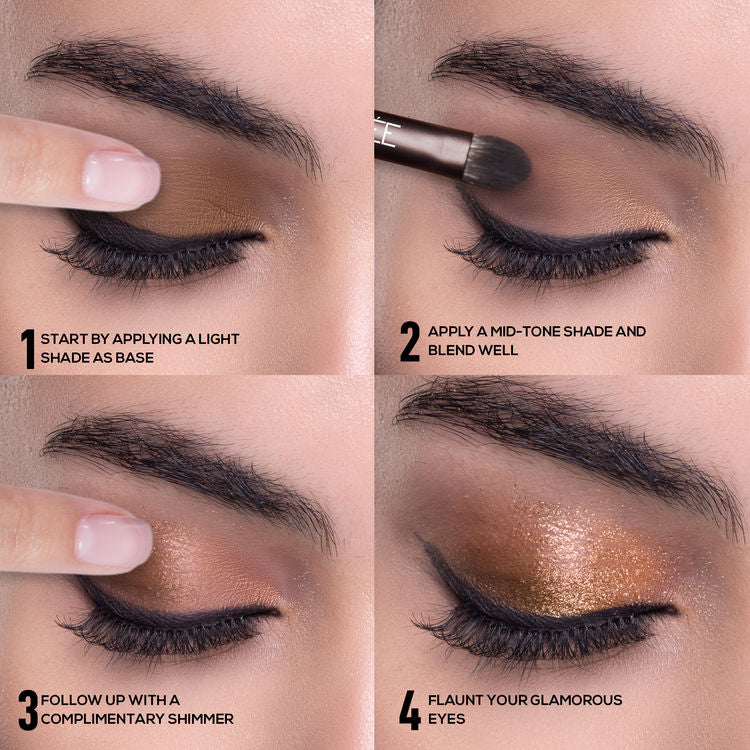 1 START BY APPLYING A LIGHT SHADE AS BASE

2 APPLY A MID-TONE SHADE AND BLEND WELL

3 FOLLOW UP WITH A COMPLIMENTARY SHIMMER

4 FLAUNT YOUR GLAMOROUS EYES