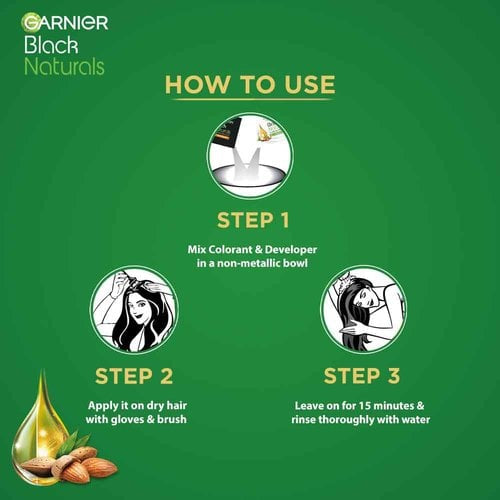 GARNIER
Black
Naturals

HOW TO USE

STEP 1

Mix Colorant & Developer in a non-metallic bowl

STEP 2

Apply it on dry hair with gloves & brush

STEP 3

Leave on for 15 minutes & rinse thoroughly with water